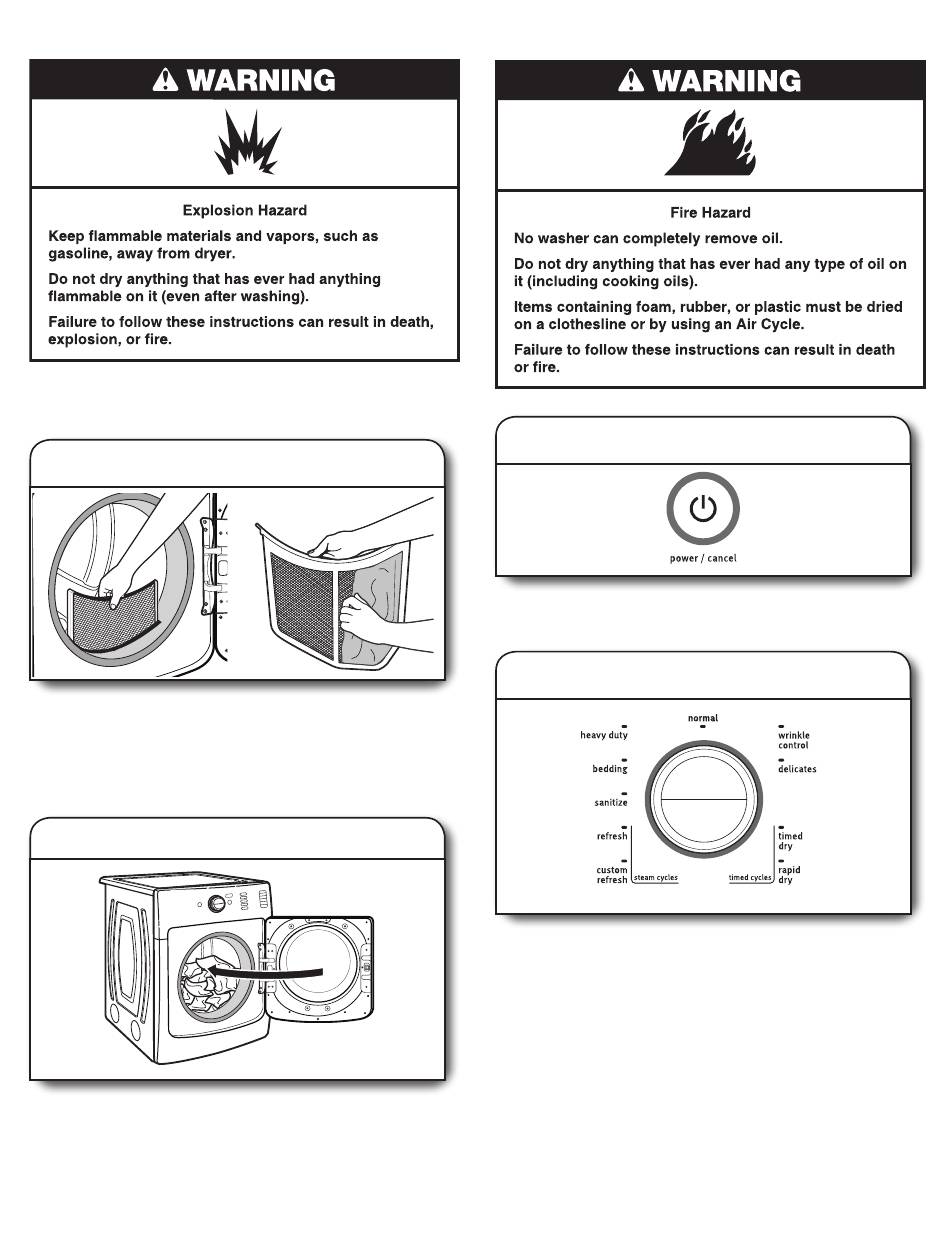 WARNING

Explosion Hazard

Keep flammable materials and vapors, such as gasoline, away from dryer.

Do not dry anything that has ever had anything flammable on it (even after washing).

Failure to follow these instructions can result in death, explosion, or fire.

WARNING

Fire Hazard

No washer can completely remove oil.

Do not dry anything that has ever had any type of oil on it (including cooking oils).

Items containing foam, rubber, or plastic must be dried on a clothesline or by using an Air Cycle.

Failure to follow these instructions can result in death or fire.

power / cancel

normal
heavy duty
bedding
sanitize
refresh
custom refresh
steam cycles
wrinkle control
delicates
timed dry
rapid dry
timed cycles