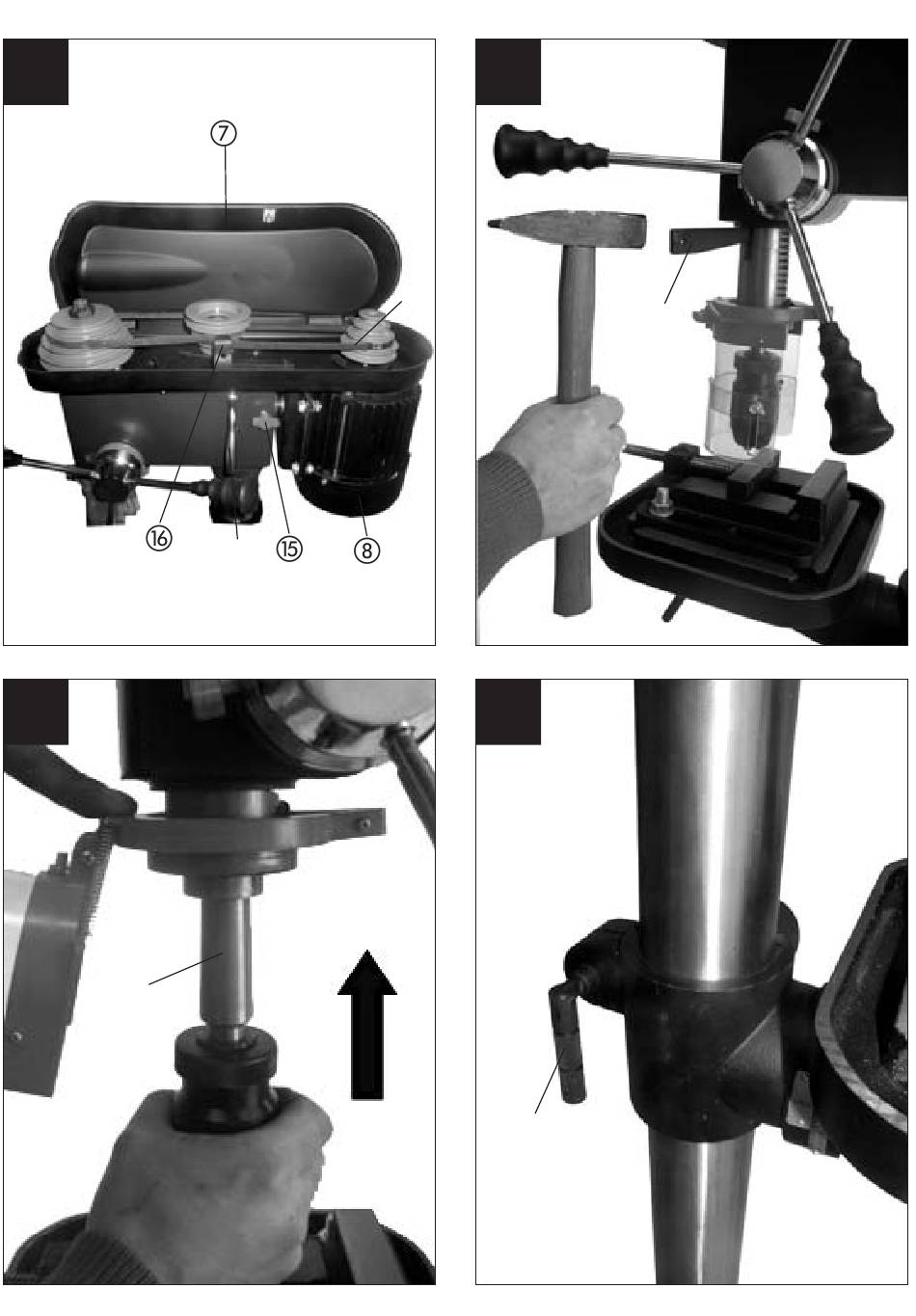 ⑦

⑯

⑮

⑧