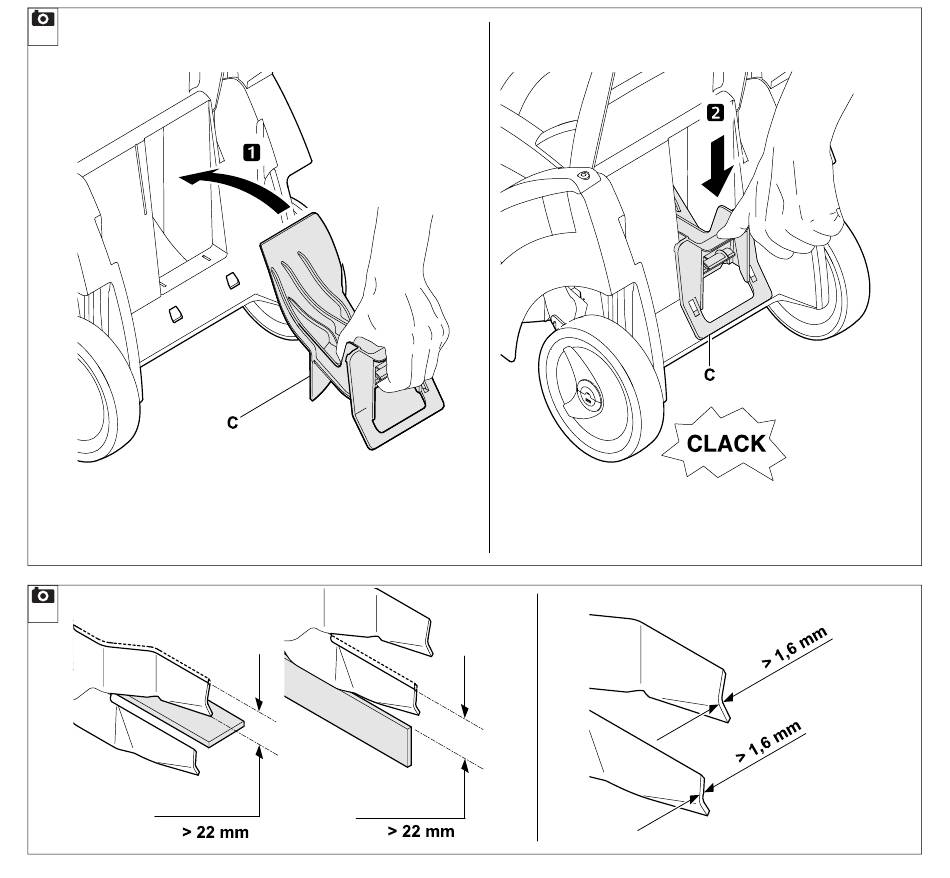 1

C

2

C

CLACK

> 22 mm

> 22 mm

> 1,6 mm

> 1,6 mm