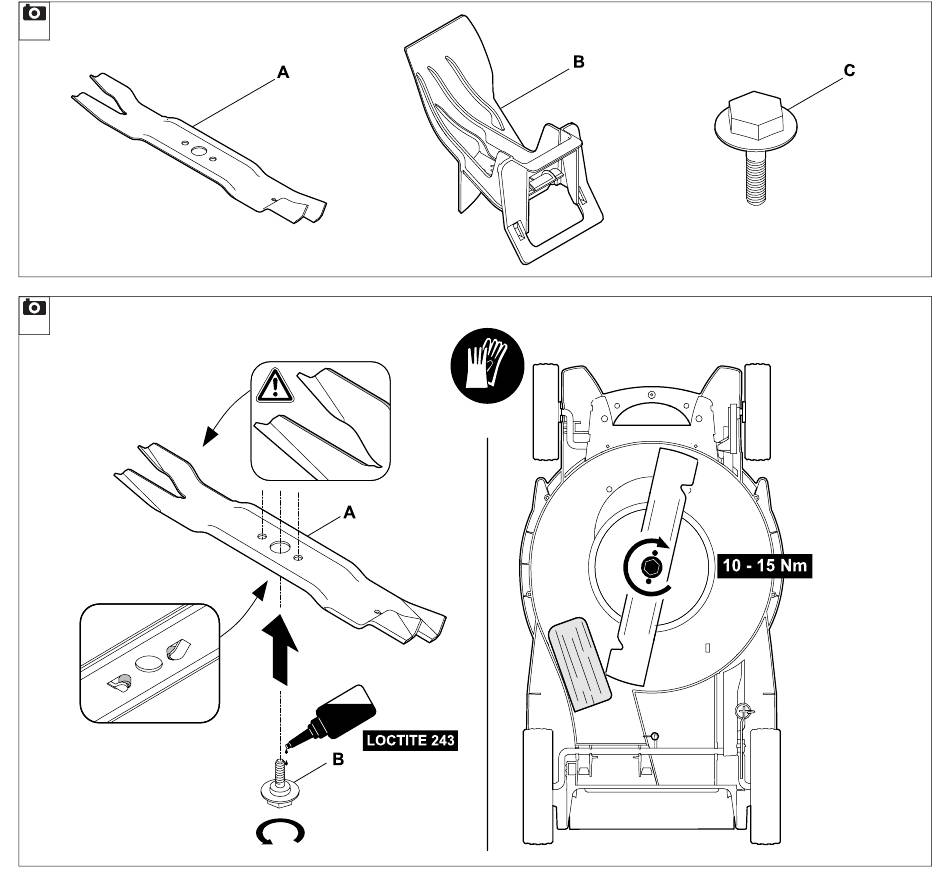 A

B

C

A

LOCTITE 243

B

10 - 15 Nm