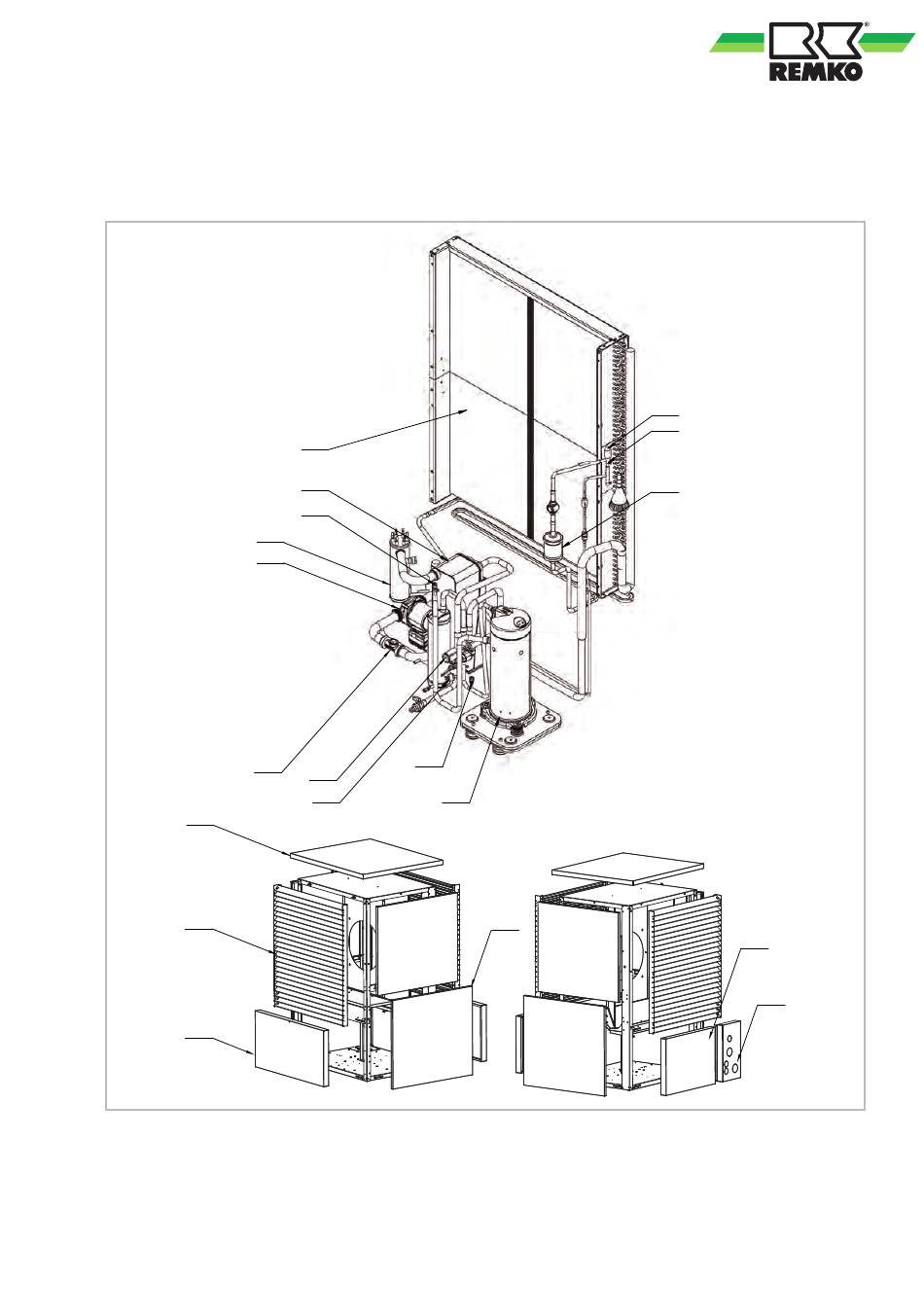 REMKO