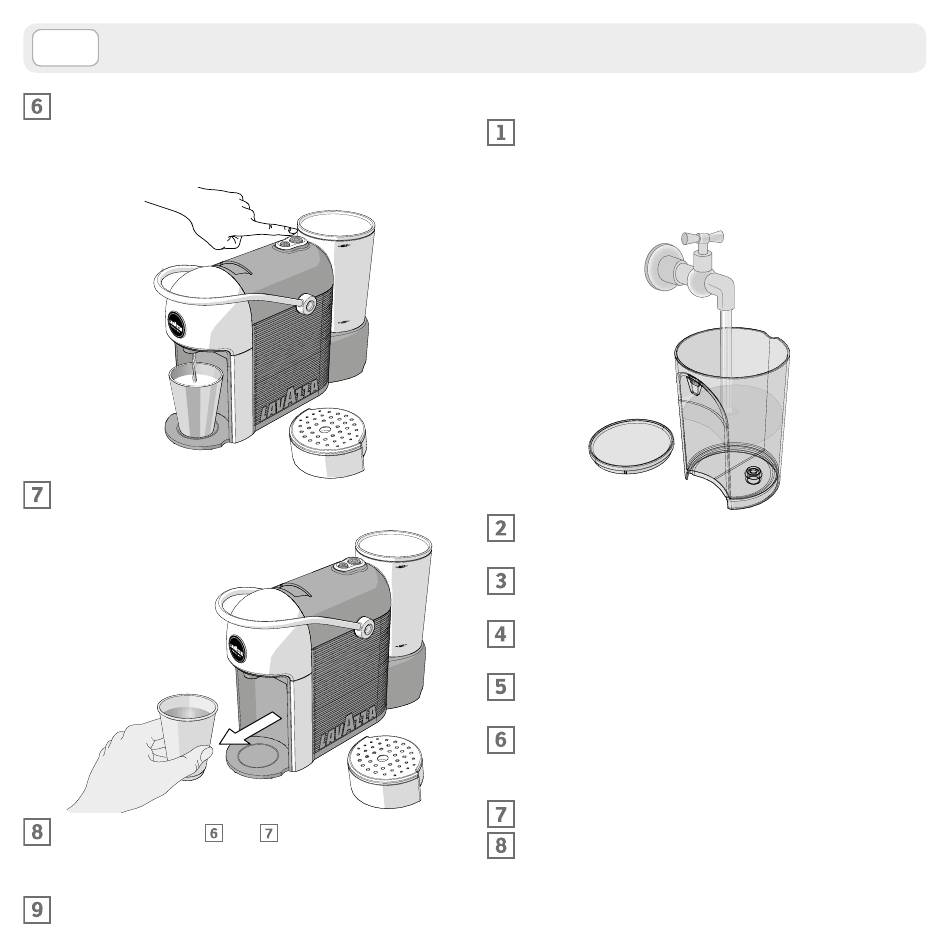 6

LAVAZZA

7

LAVAZZA

8 6 7

9

1

2

3

4

5

6

7
8