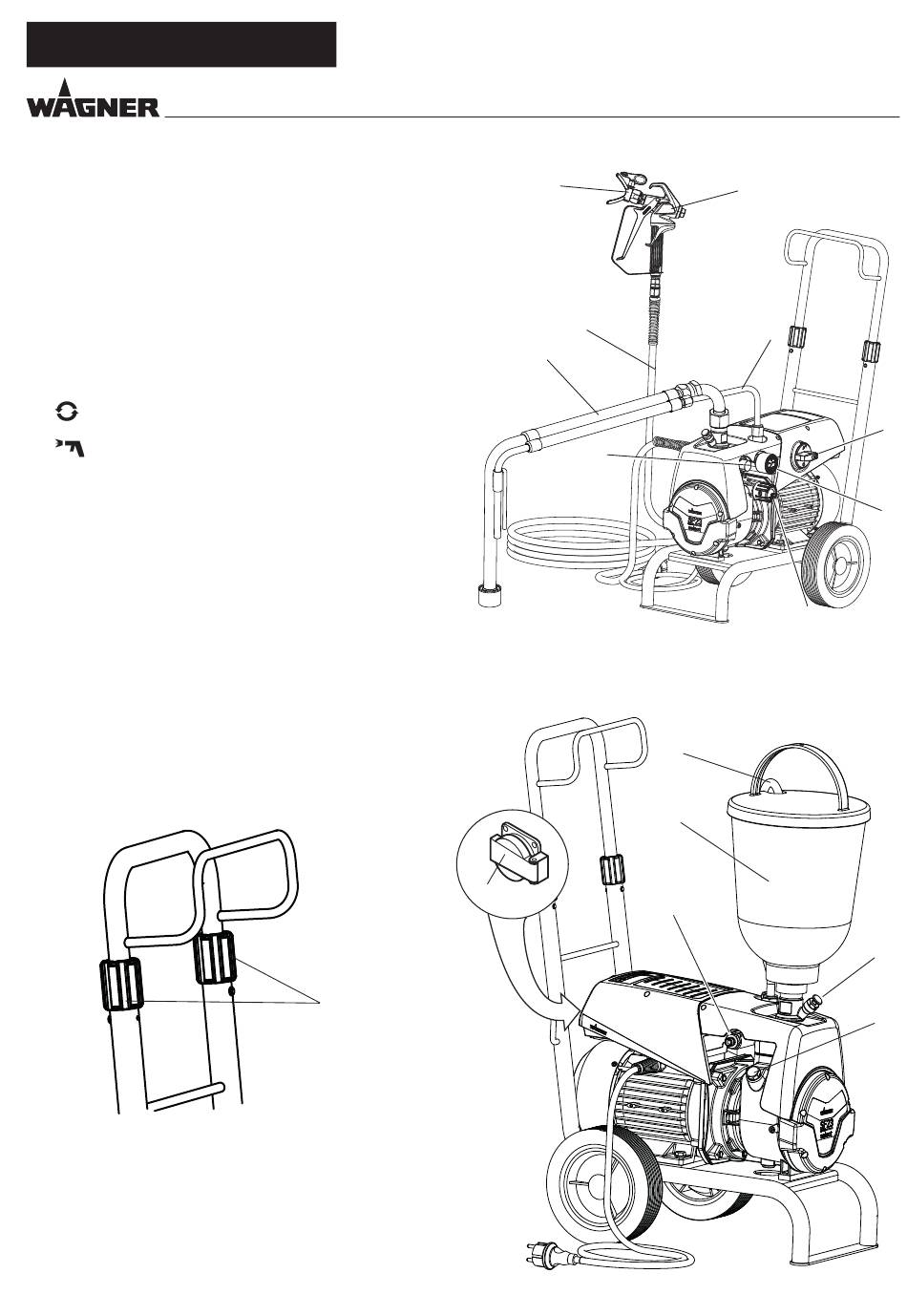 WAGNER