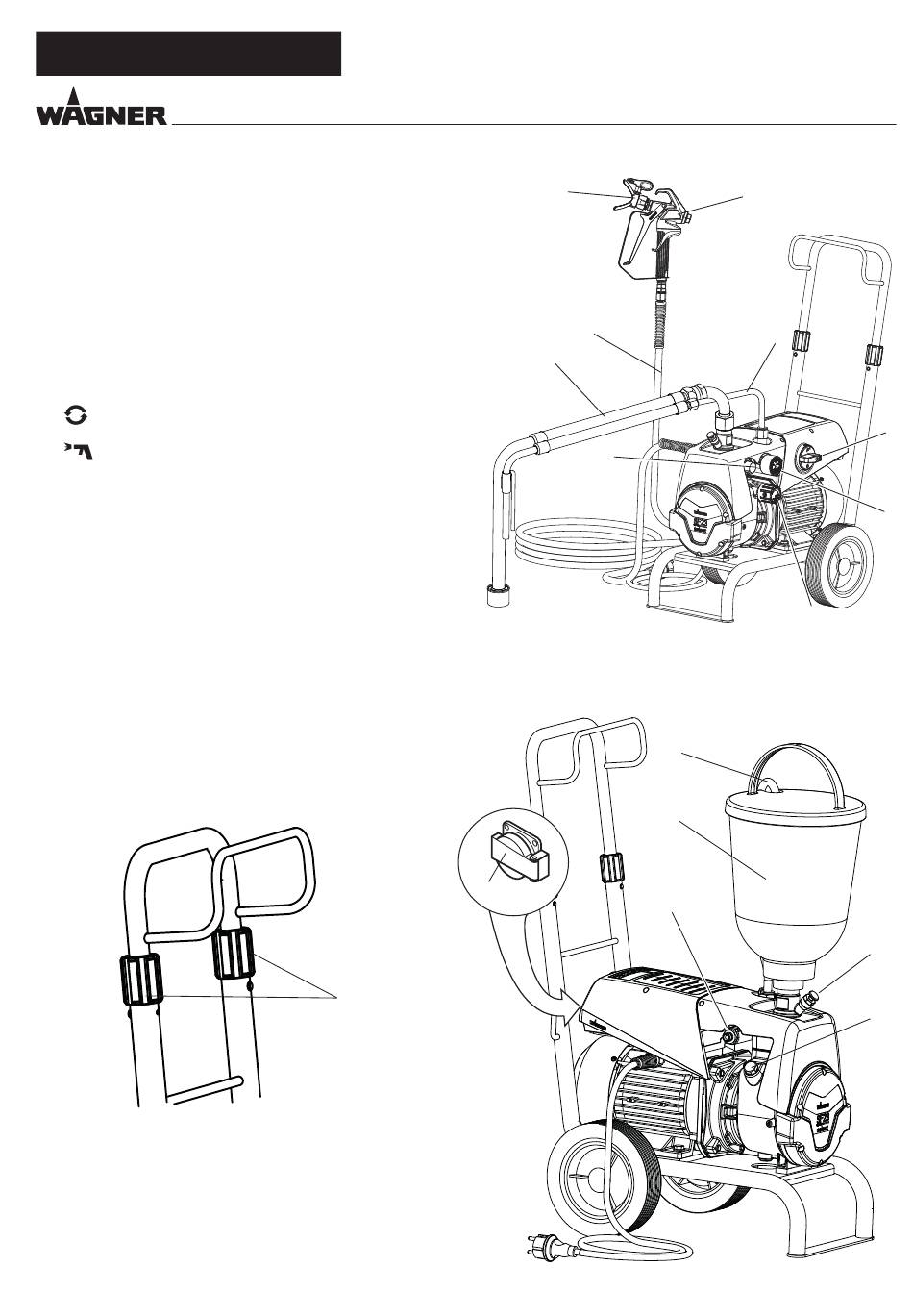 WAGNER