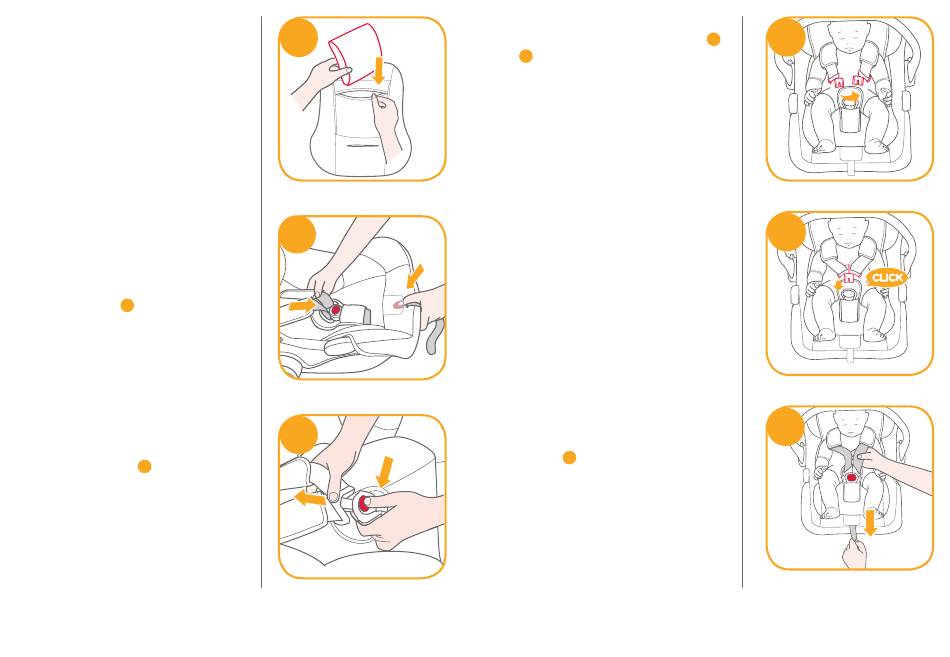 CLICK