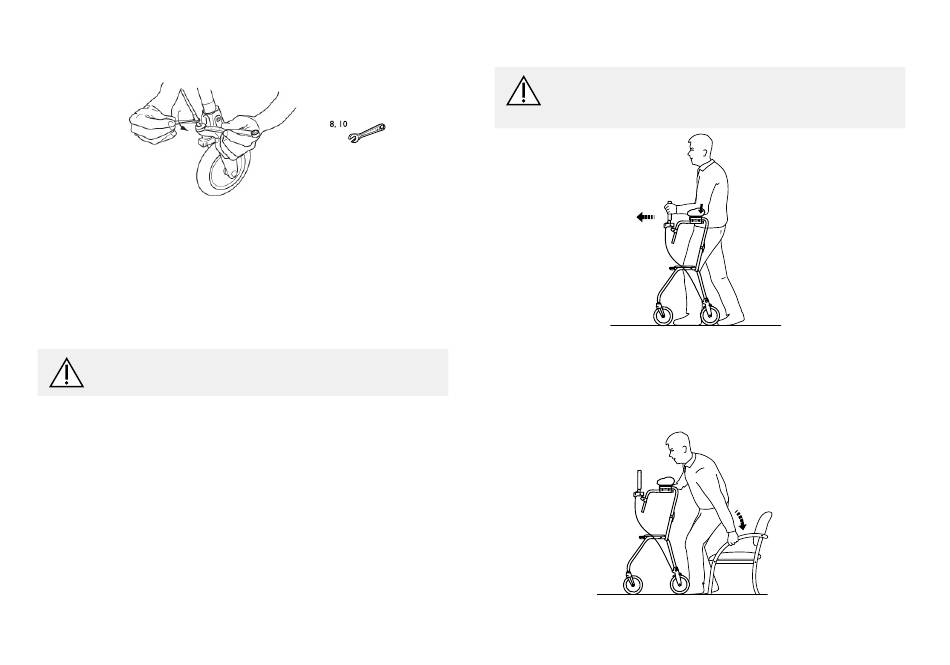 8, 10