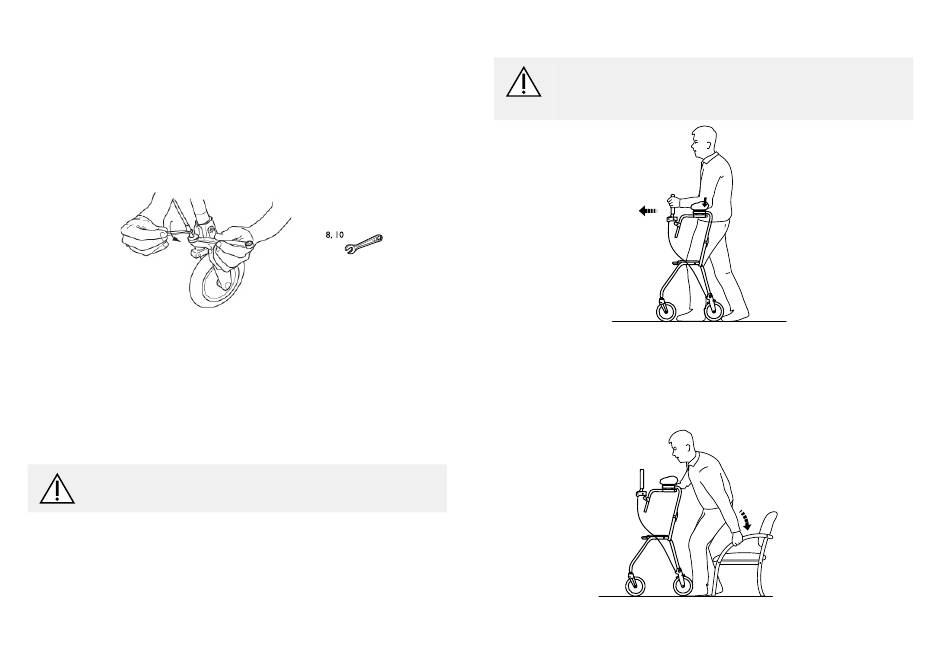 8, 10