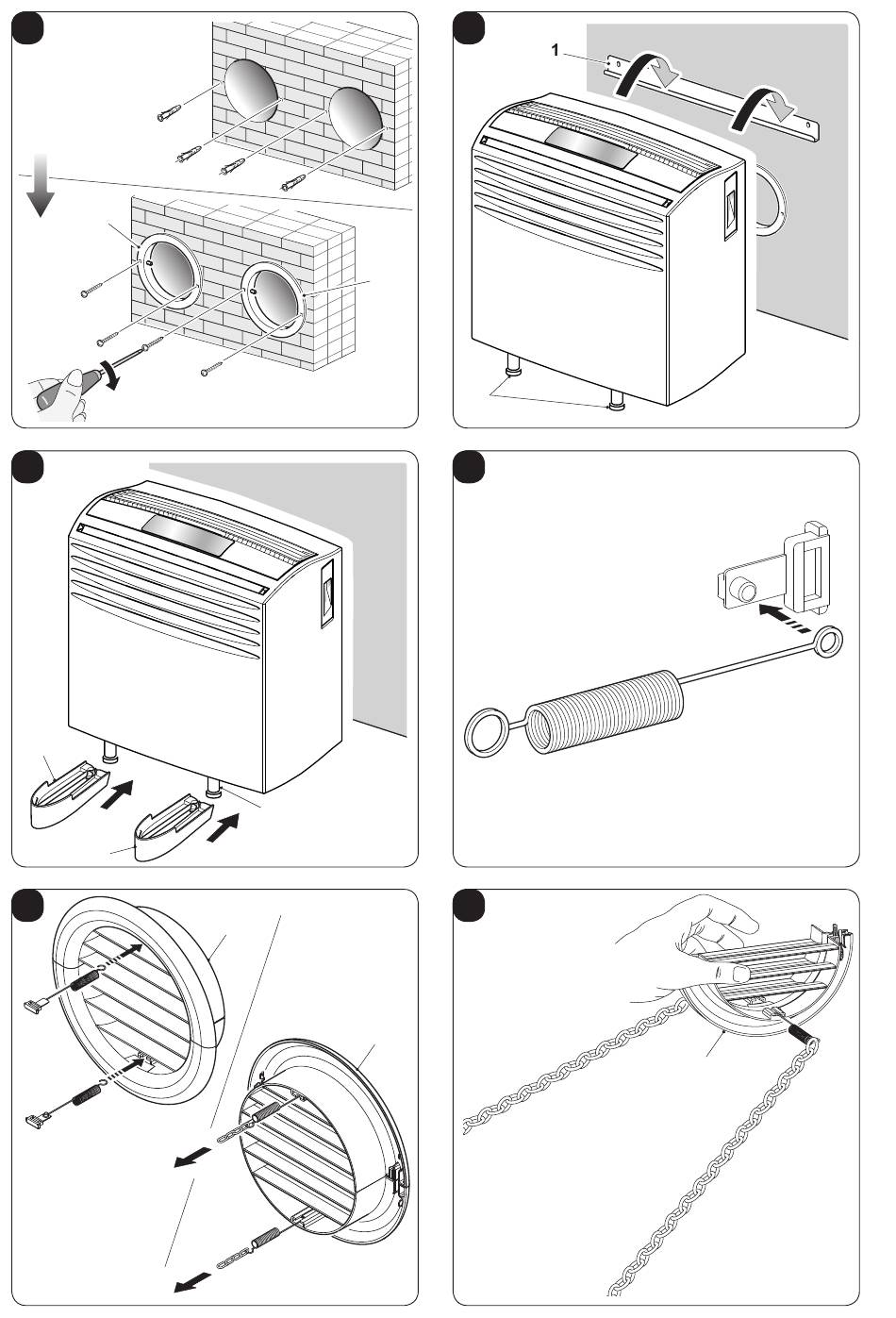 1