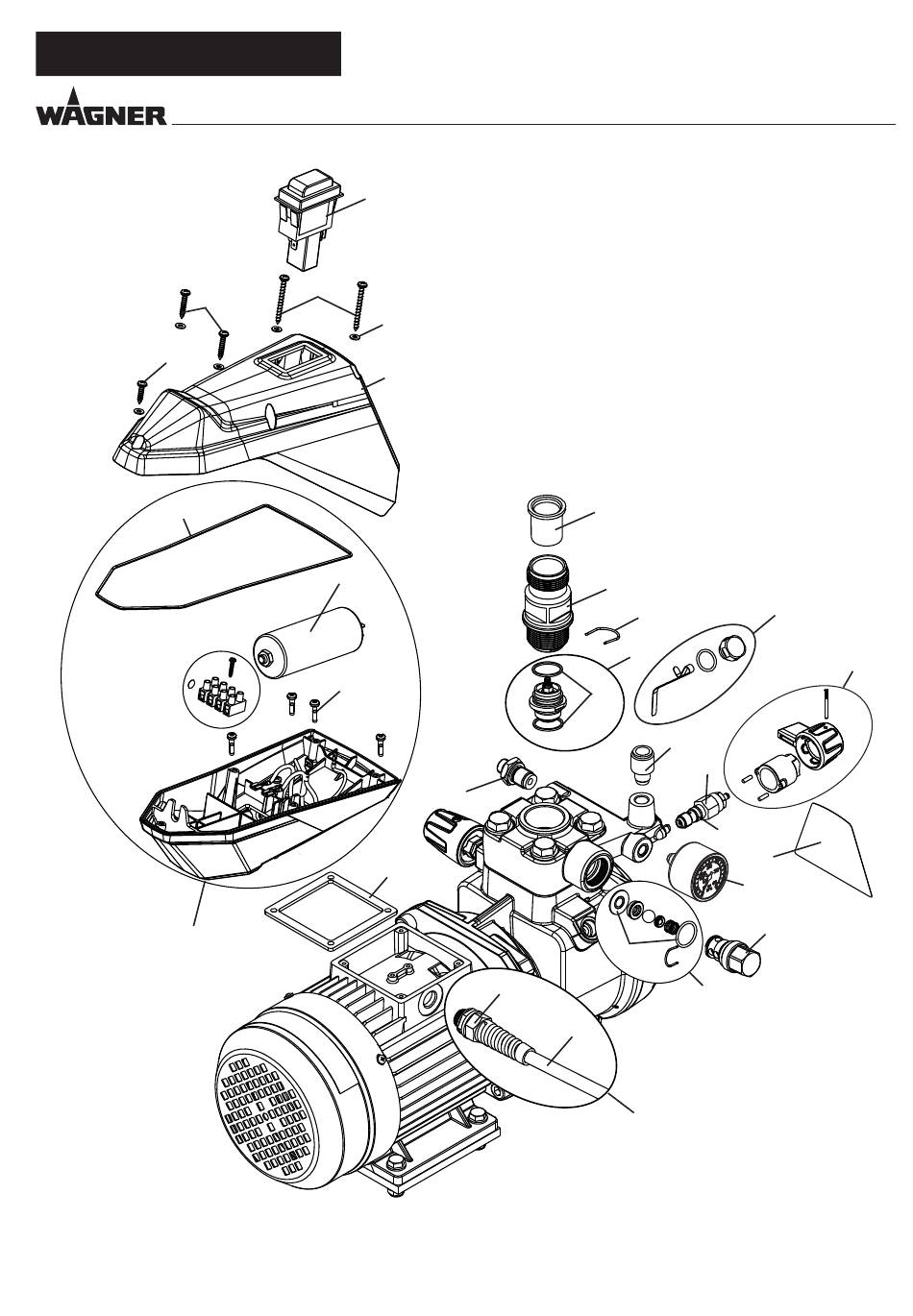 WAGNER