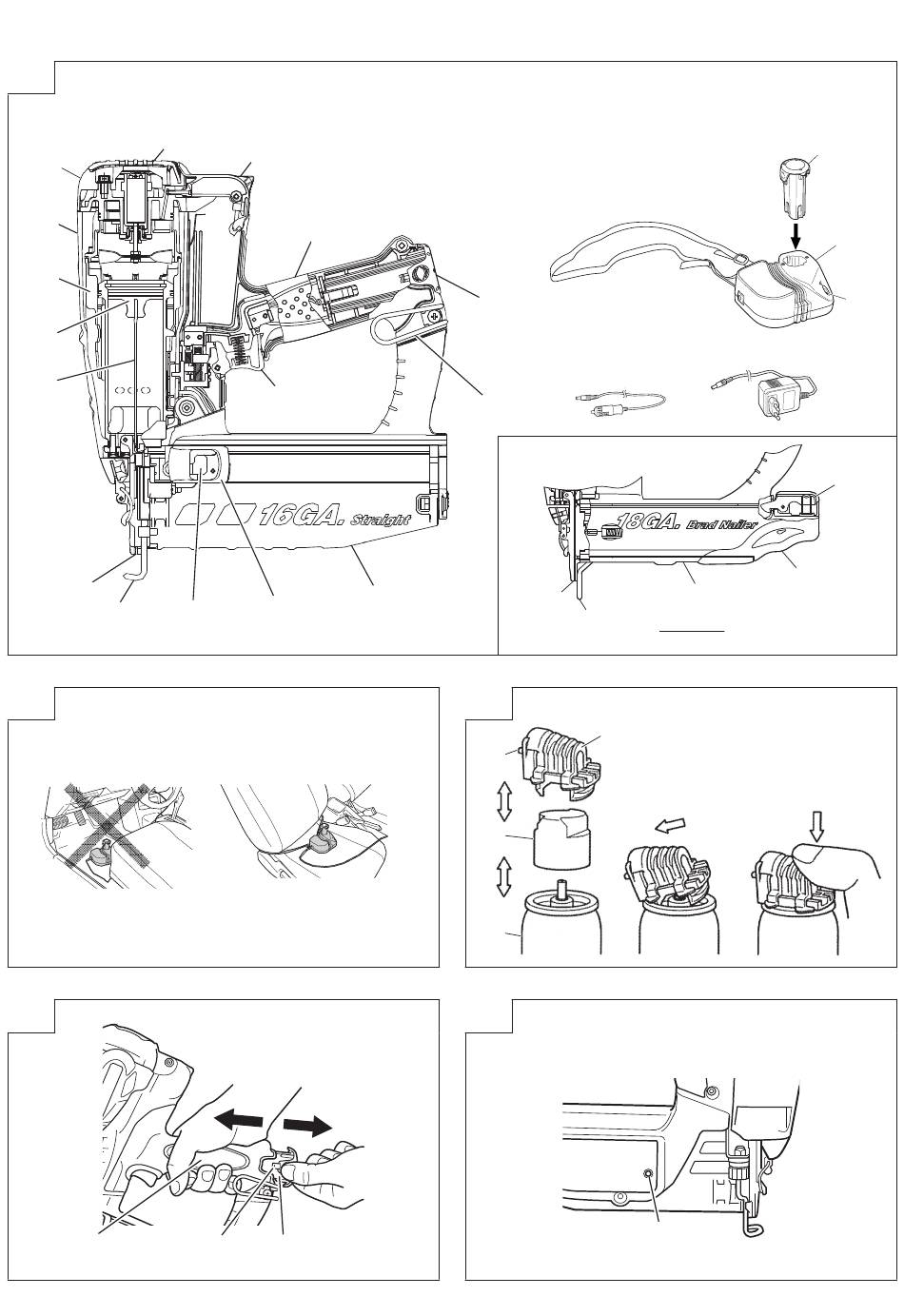 16GA. Straight

18GA. Brad Nailer