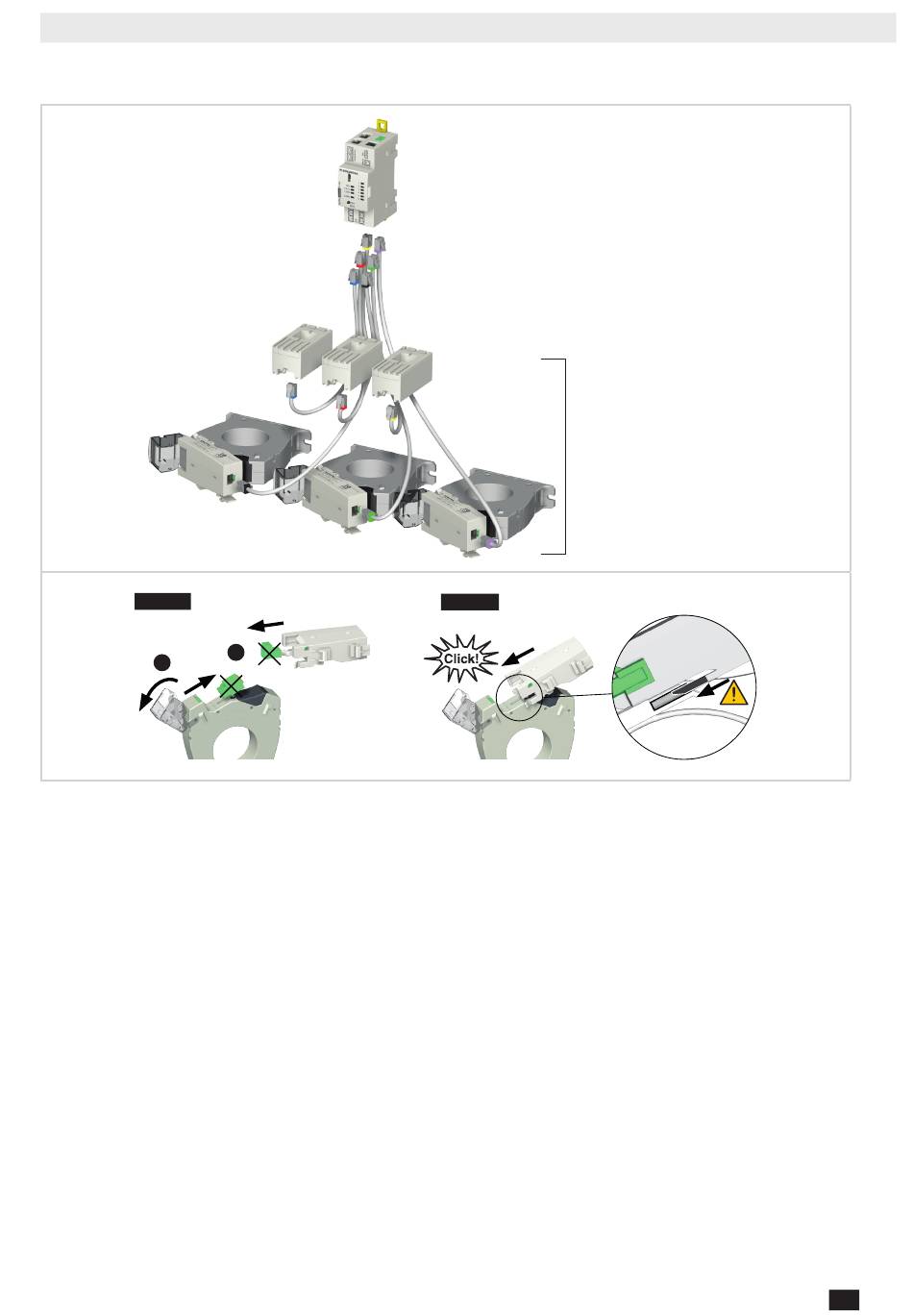 Click!