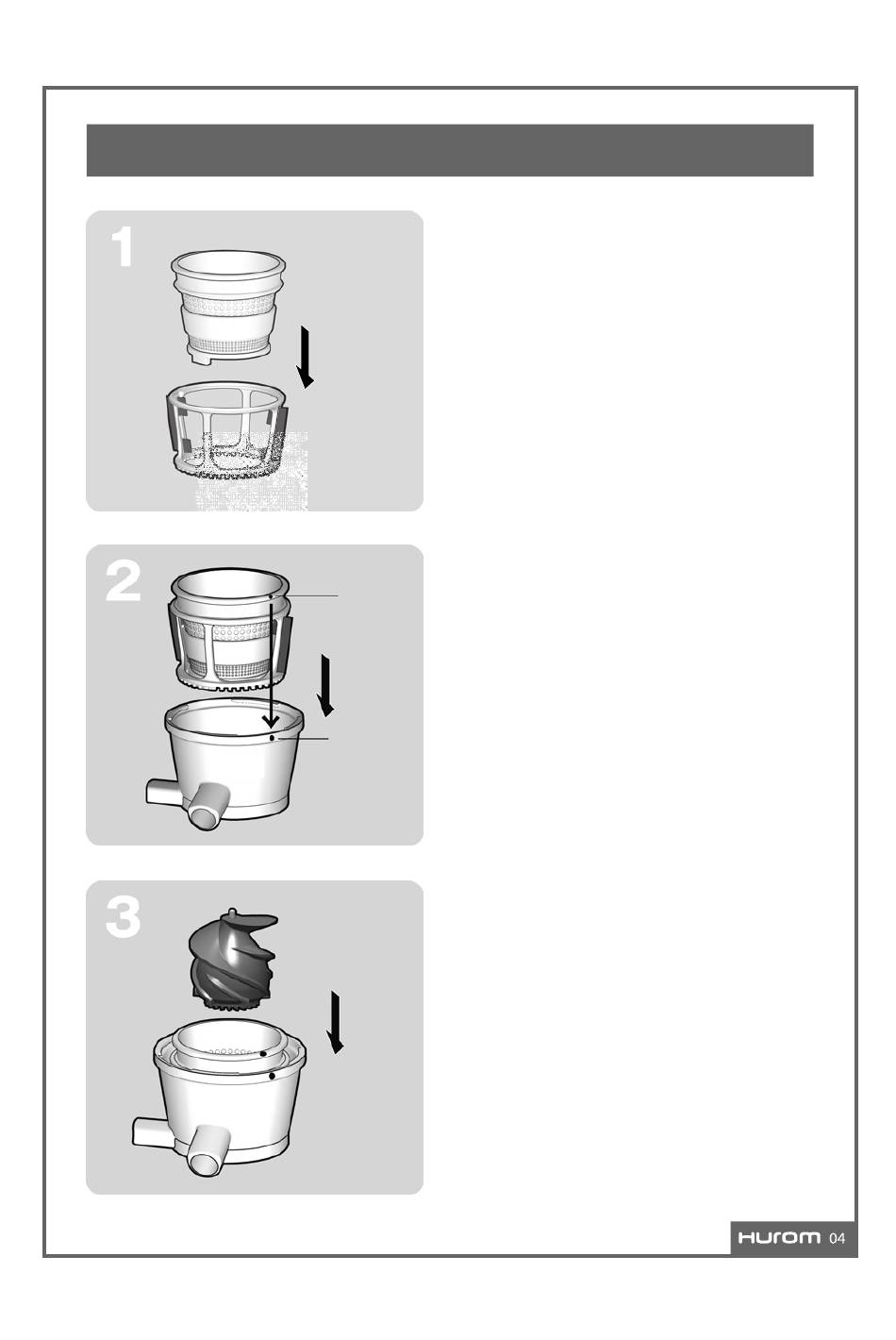 1

2

3

HUROM 04