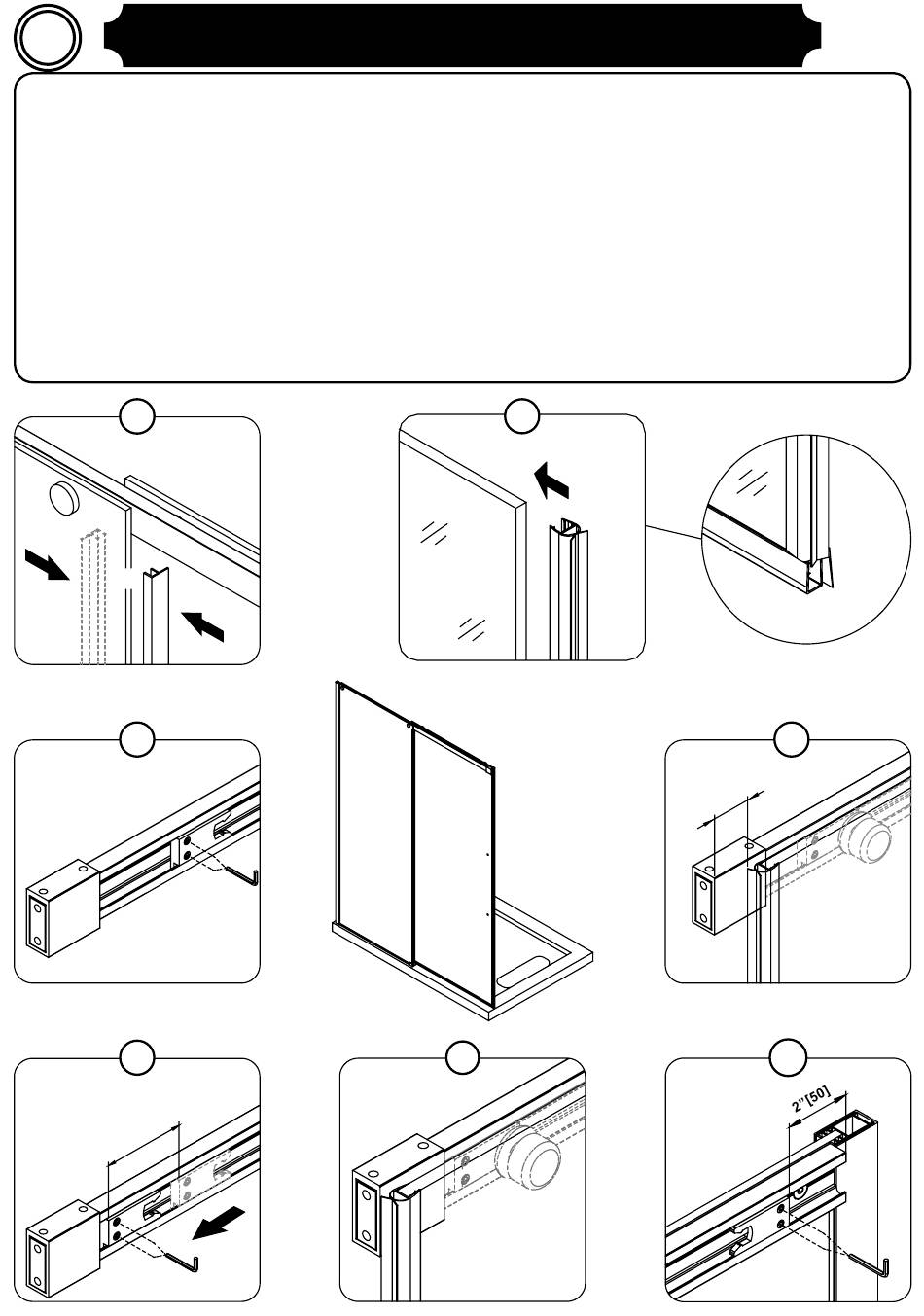 2"[50]