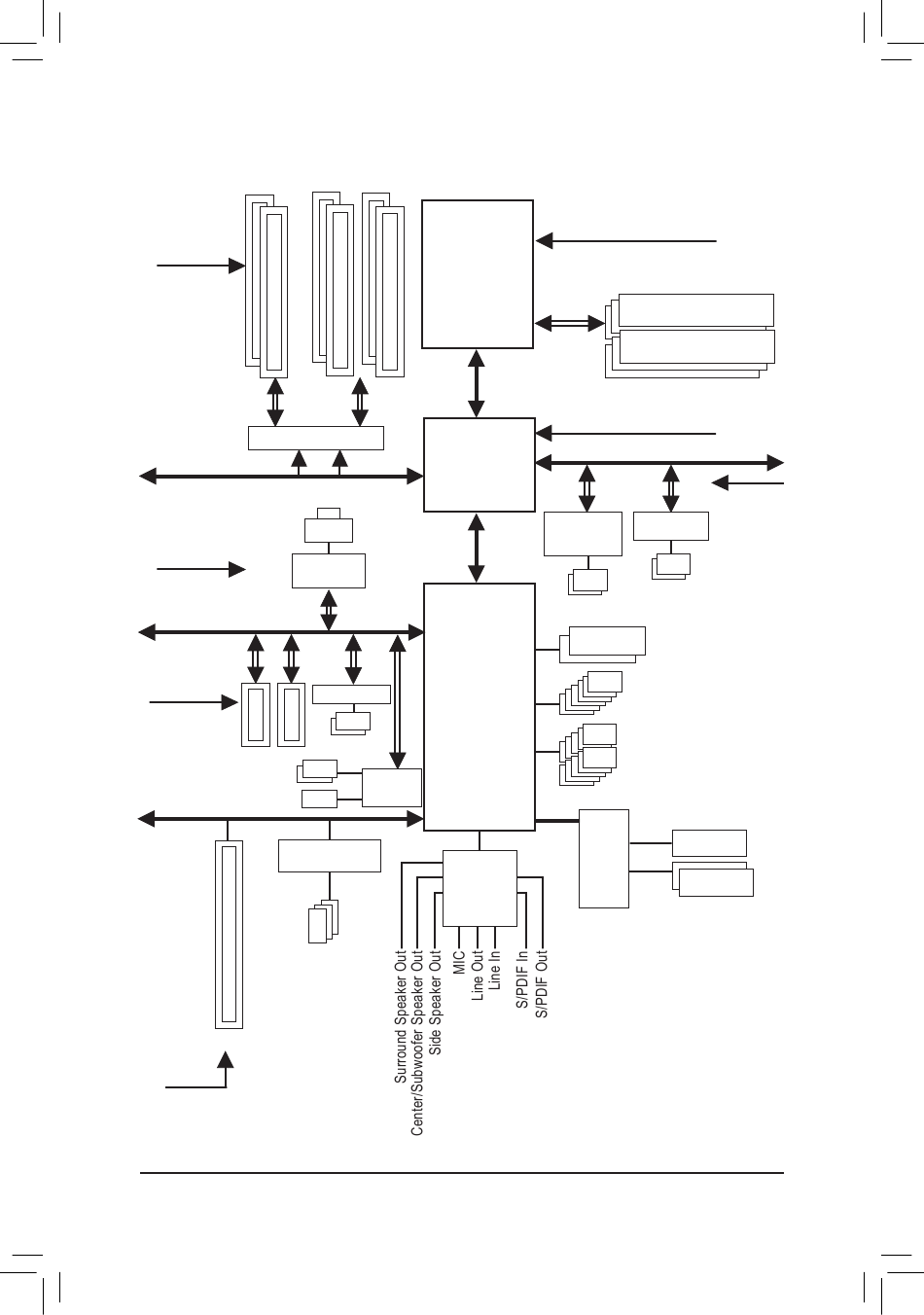 Surround Speaker Out
Center/Subwoofer Speaker Out
Side Speaker Out
MIC
Line Out
Line In
S/PDIF In
S/PDIF Out