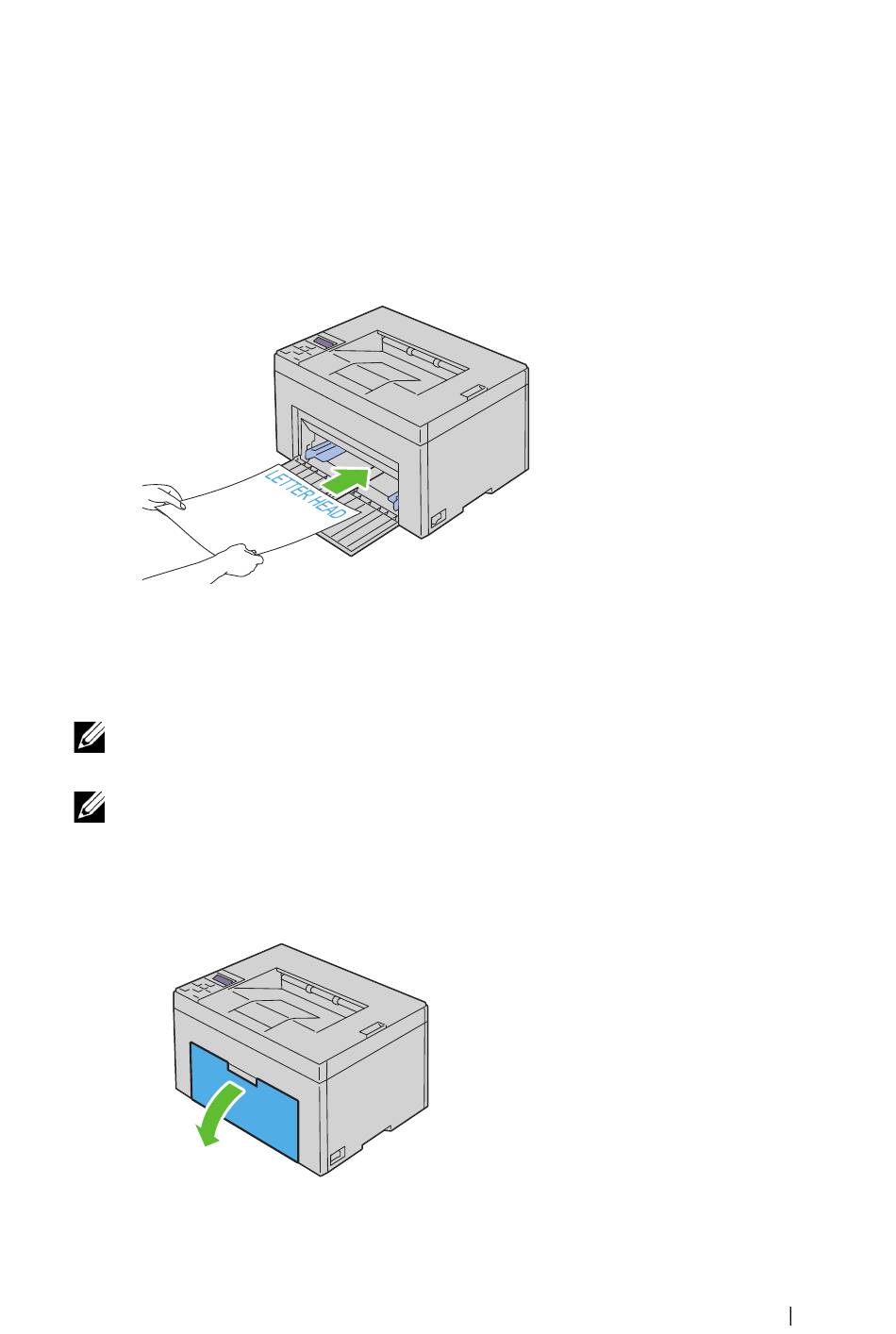 LETTER HEAD