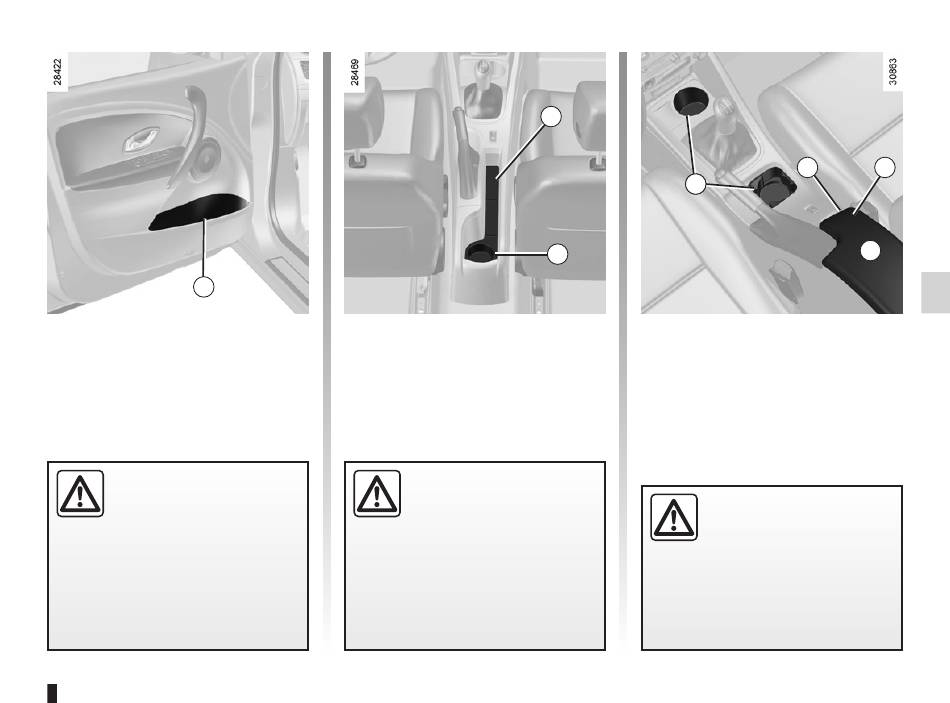 28422

28469

30883