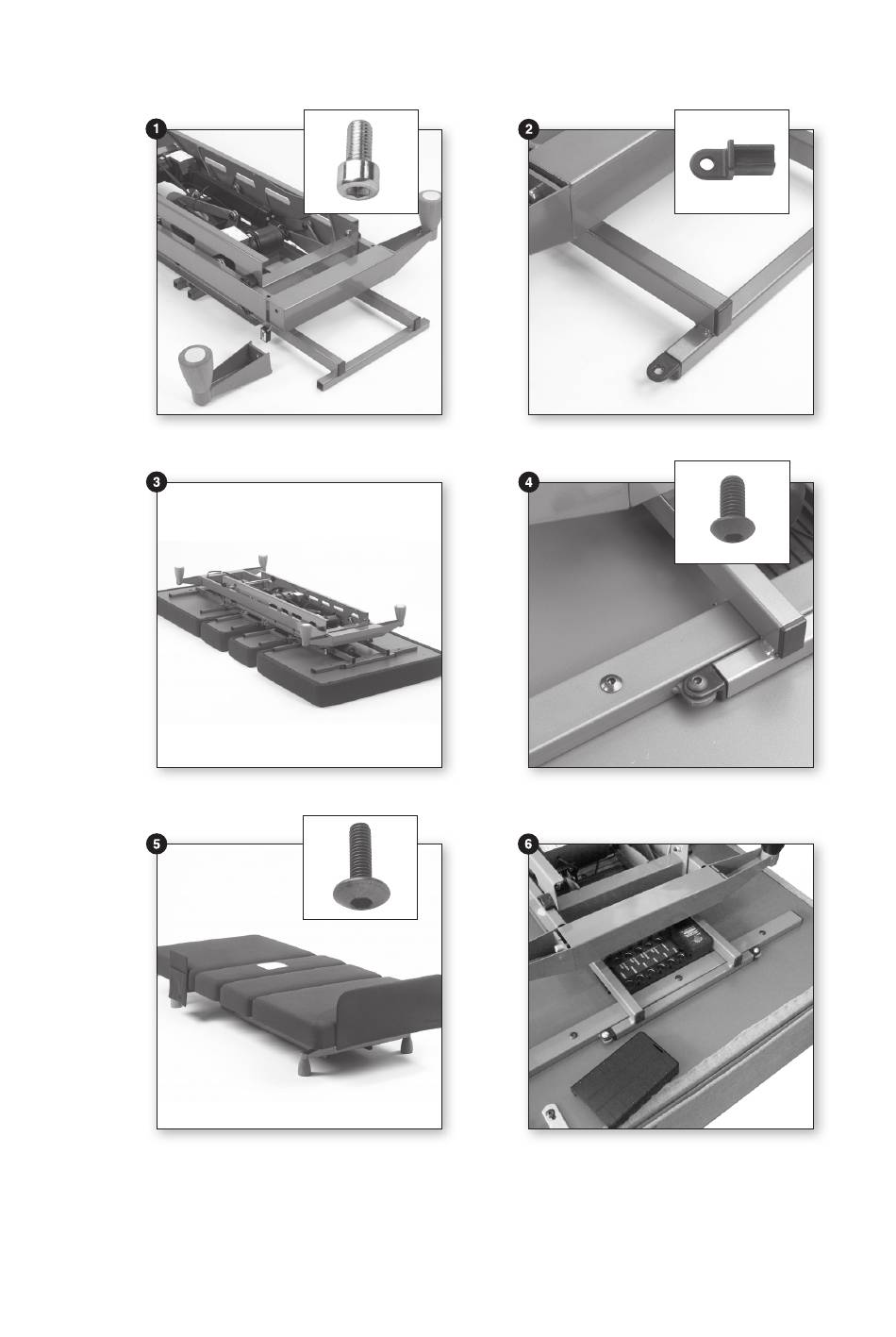 1

2

3

4

5

6