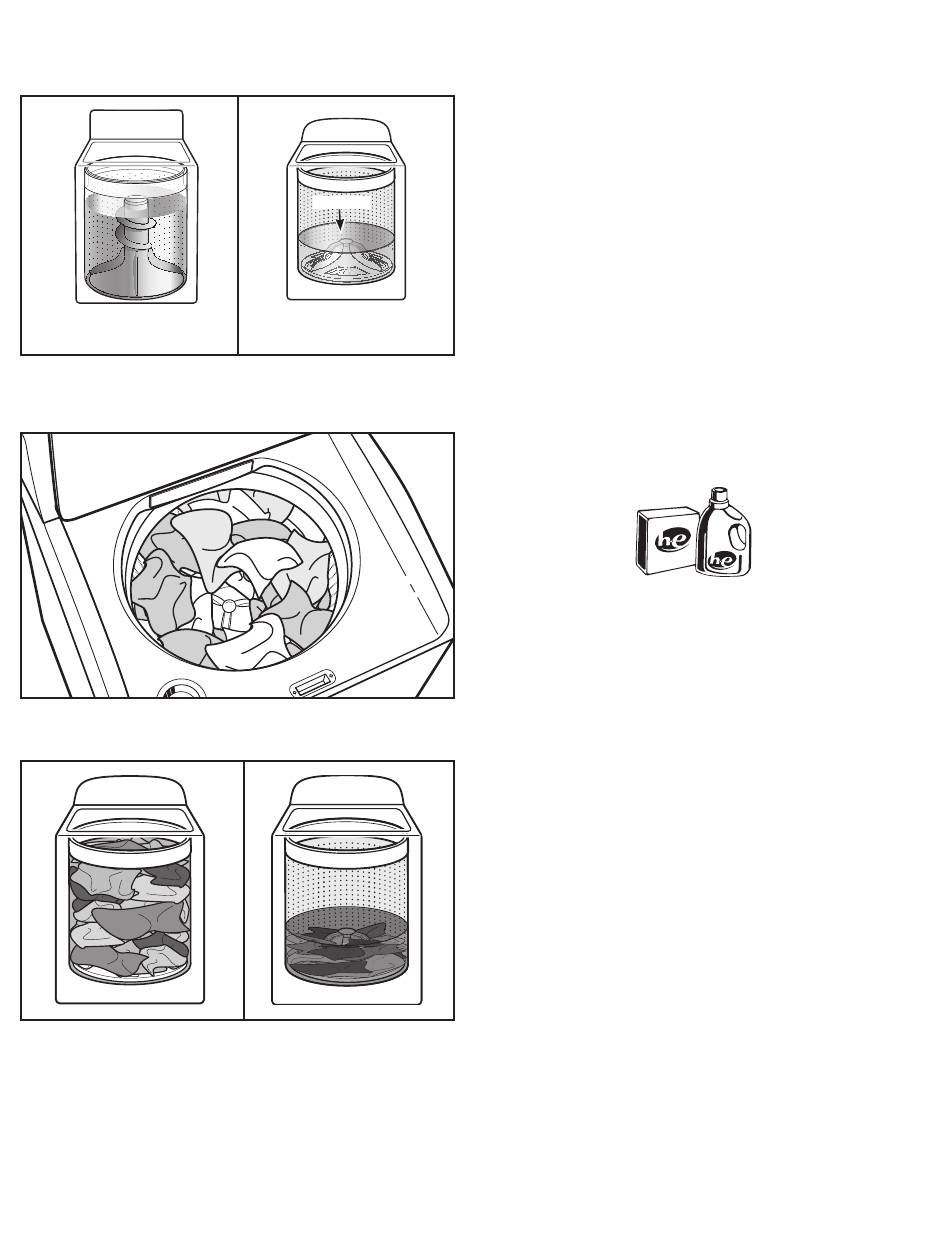 he
he