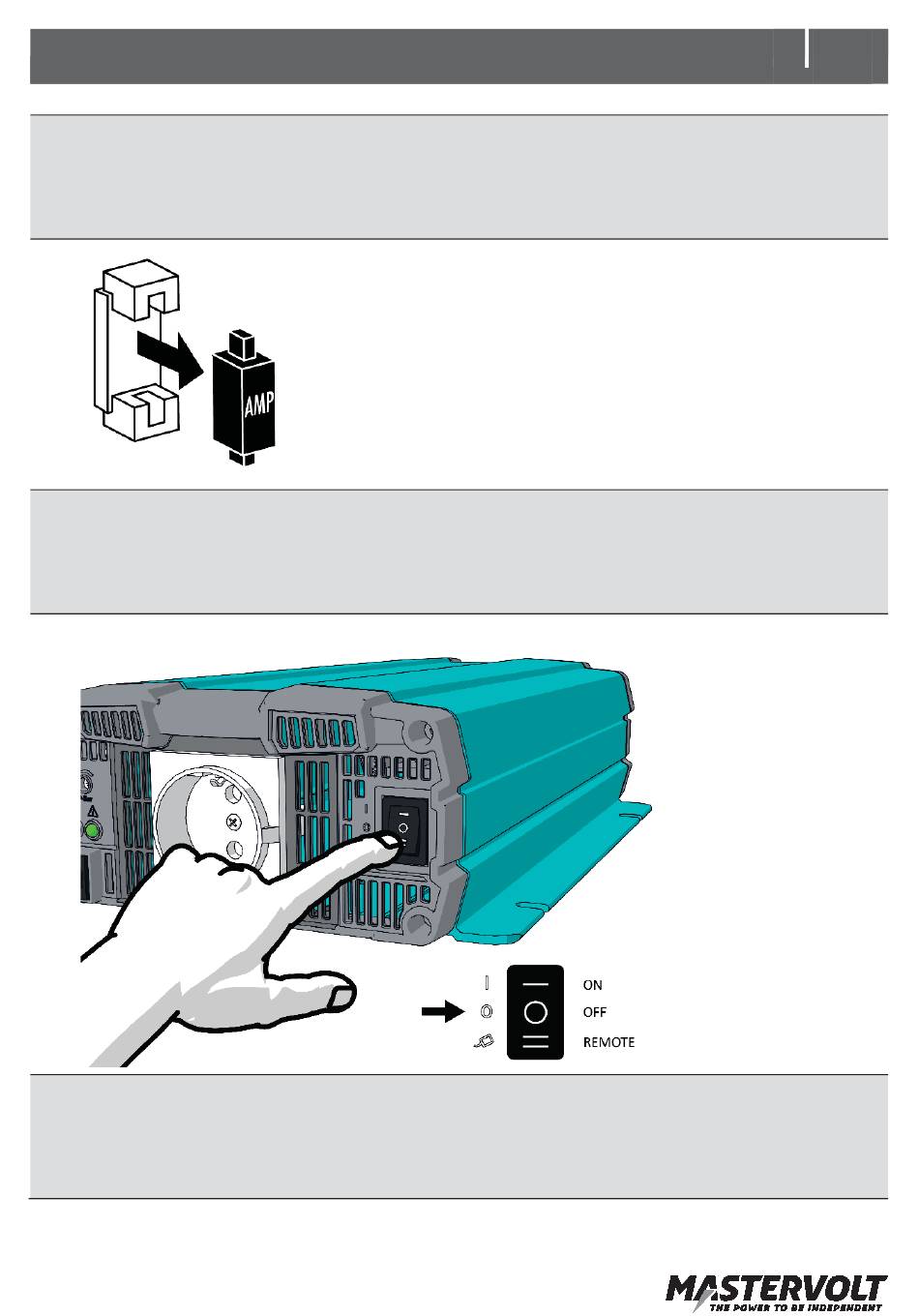 AMP

ON
OFF
REMOTE

MASTERVOLT
THE POWER TO BE INDEPENDENT