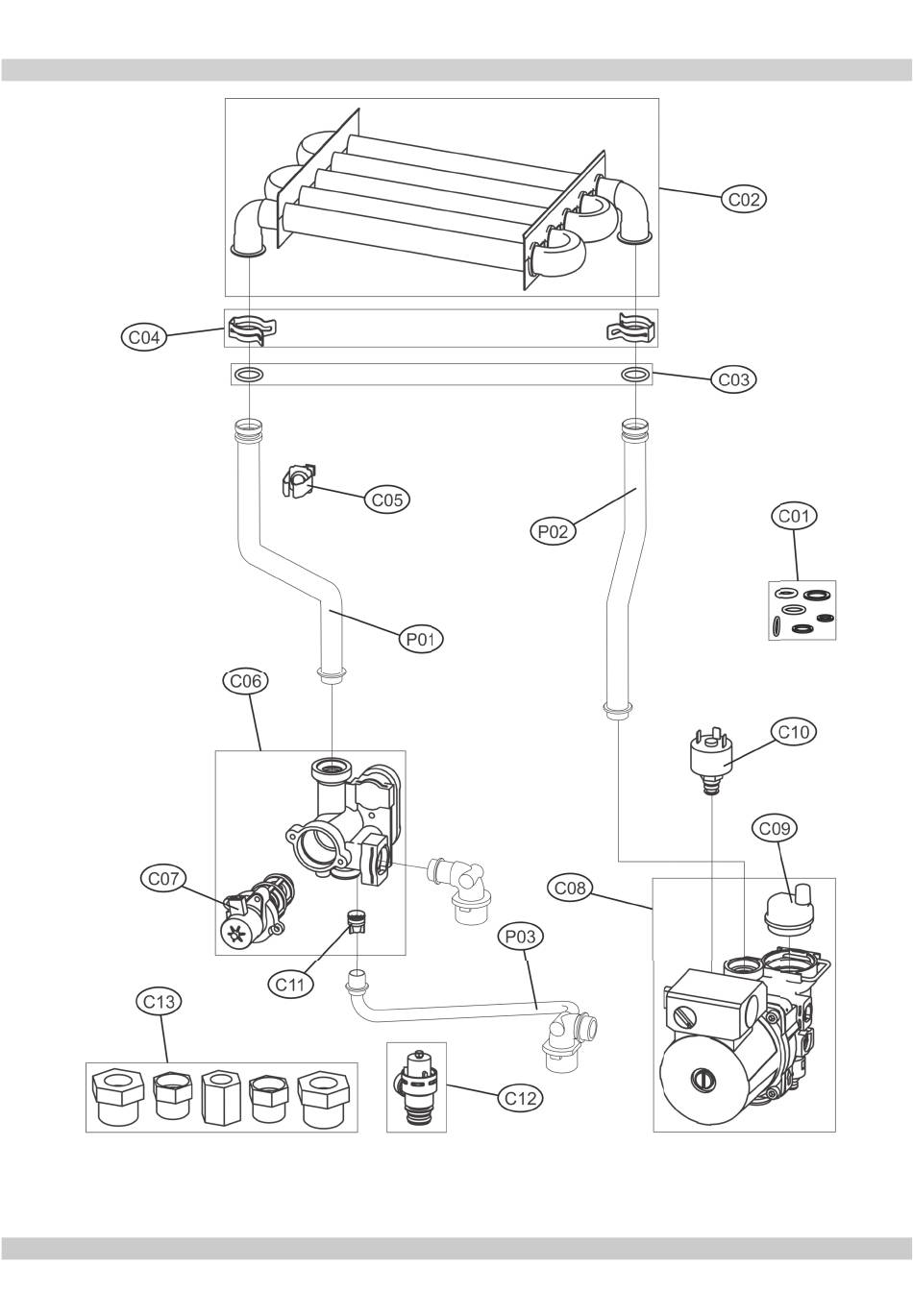 C02

C04

C03

C05

P02

C01

P01

C06

C10

C09

C07

C08

P03

C11

C13

C12