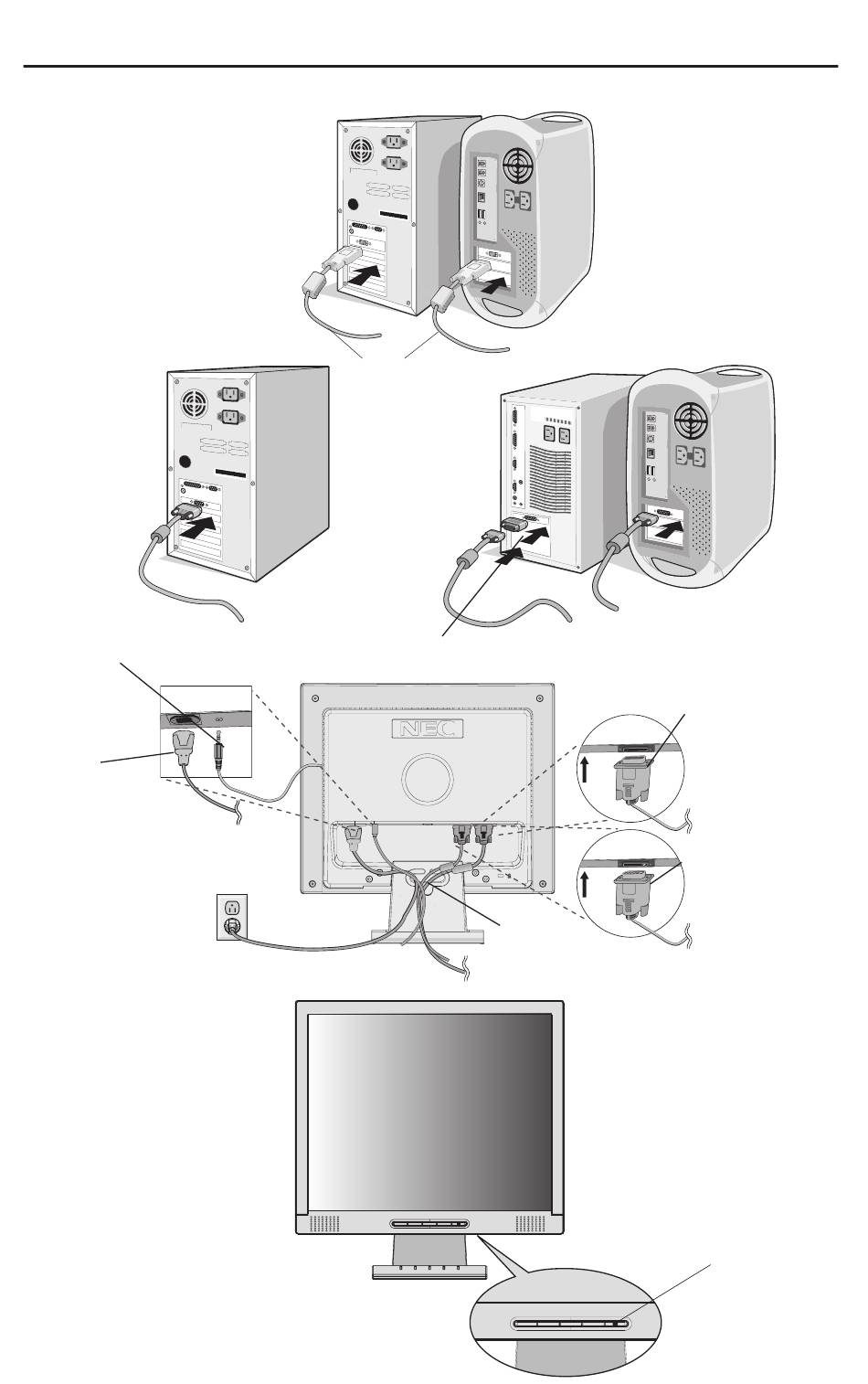 NEC