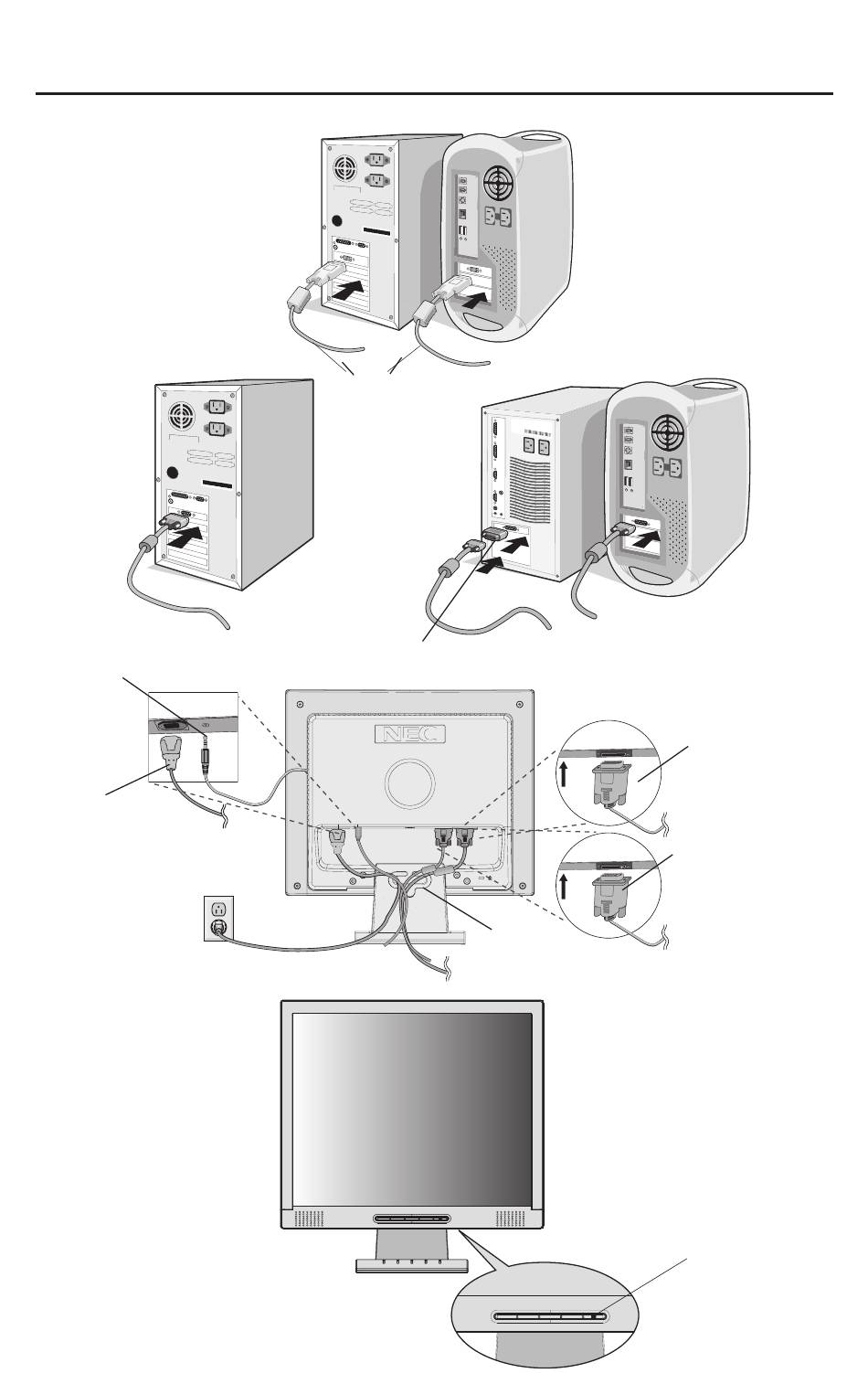 NEC