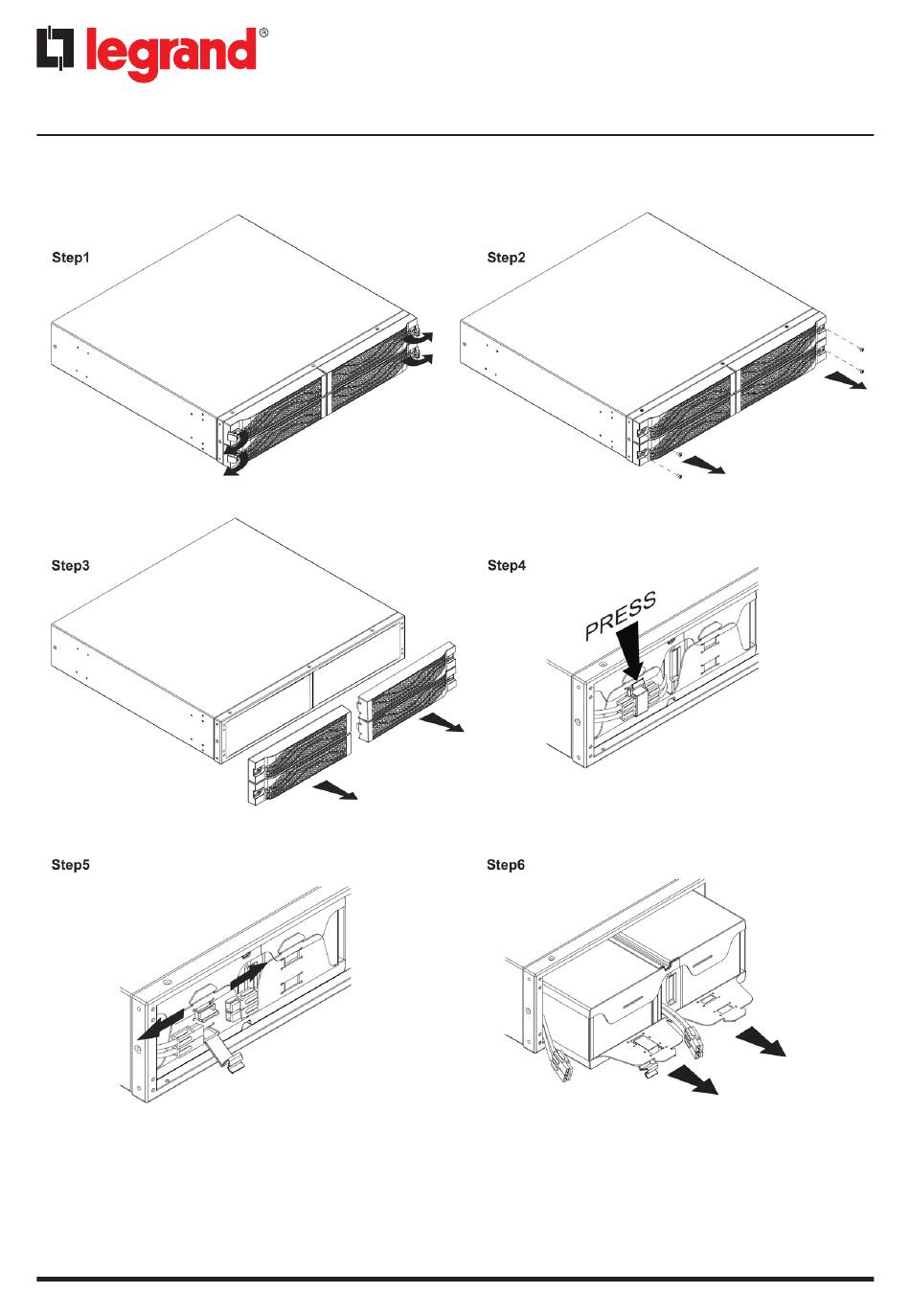 legrand®

Step1

Step2

Step3

Step4

PRESS

Step5

Step6