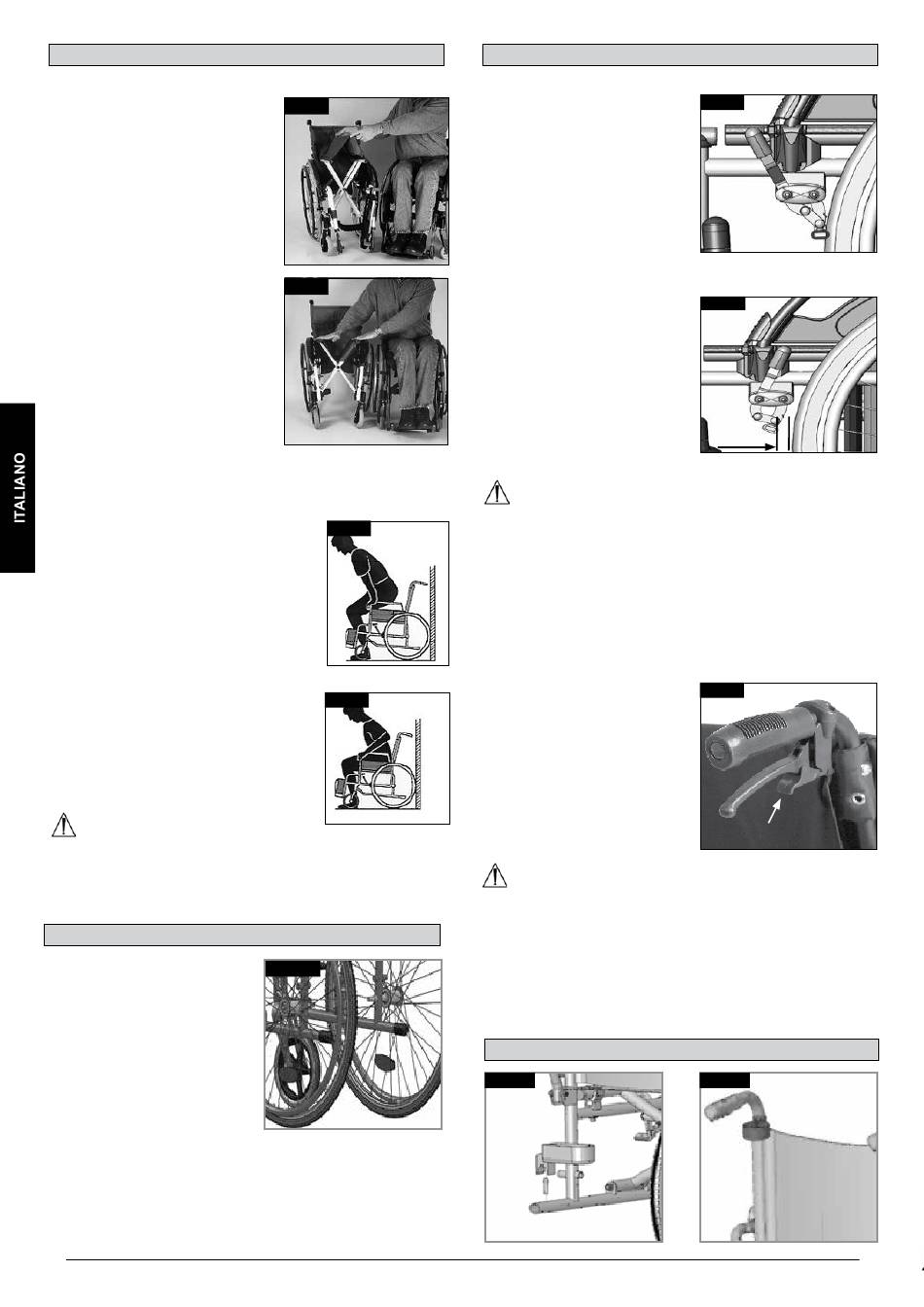 ITALIANO