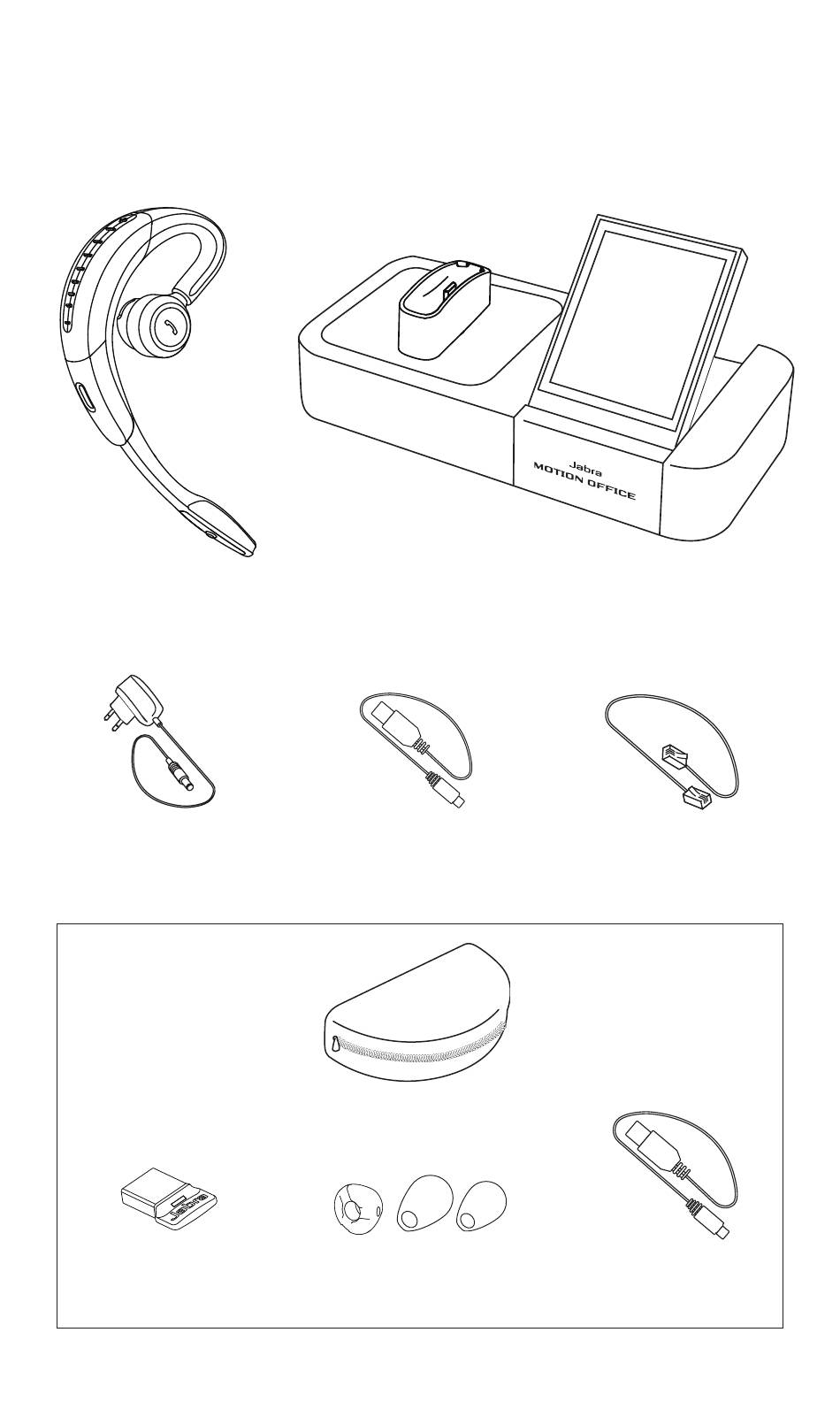 Jabra
MOTION OFFICE

Jabra