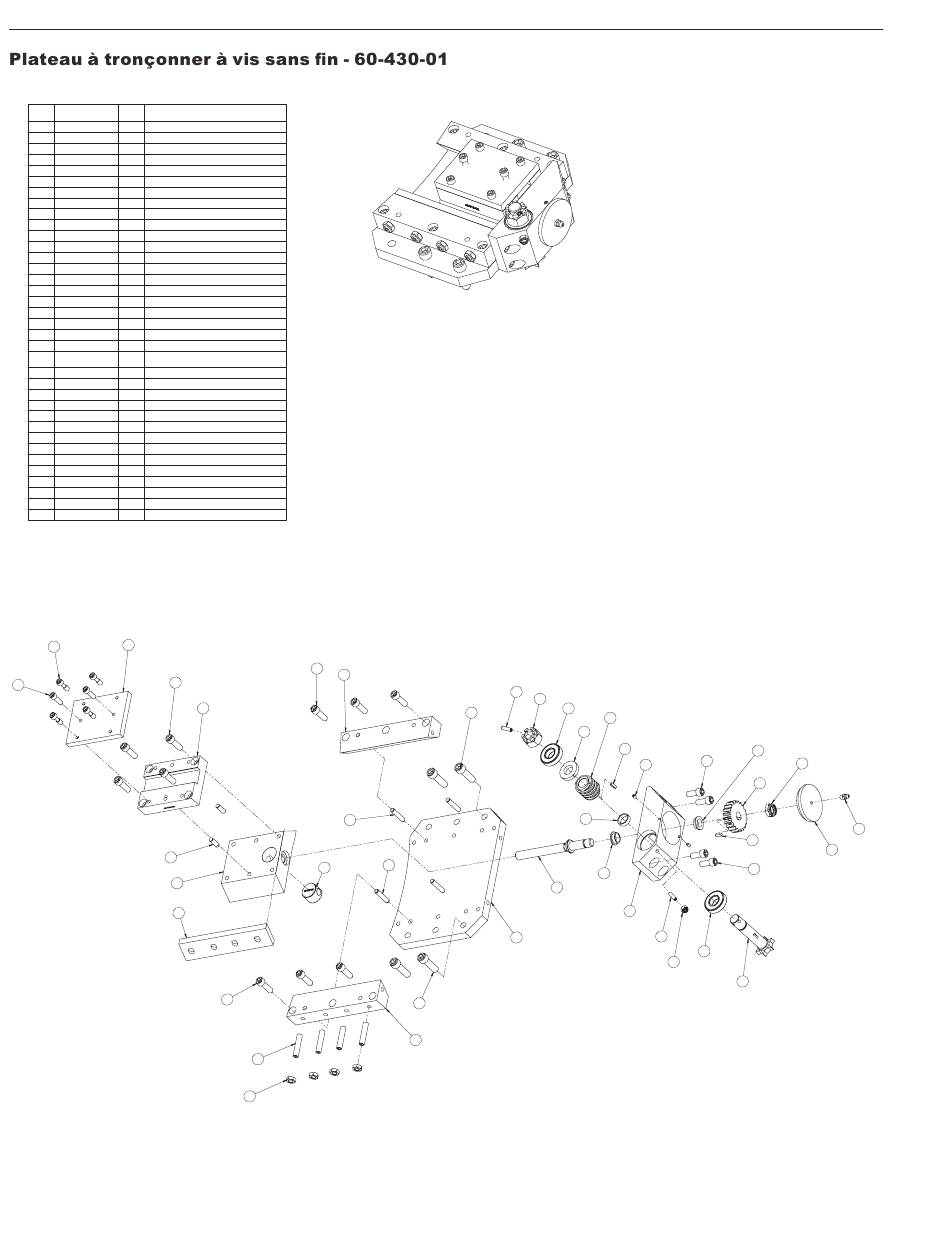 Plateau à tronçonner à vis sans fin - 60-430-01