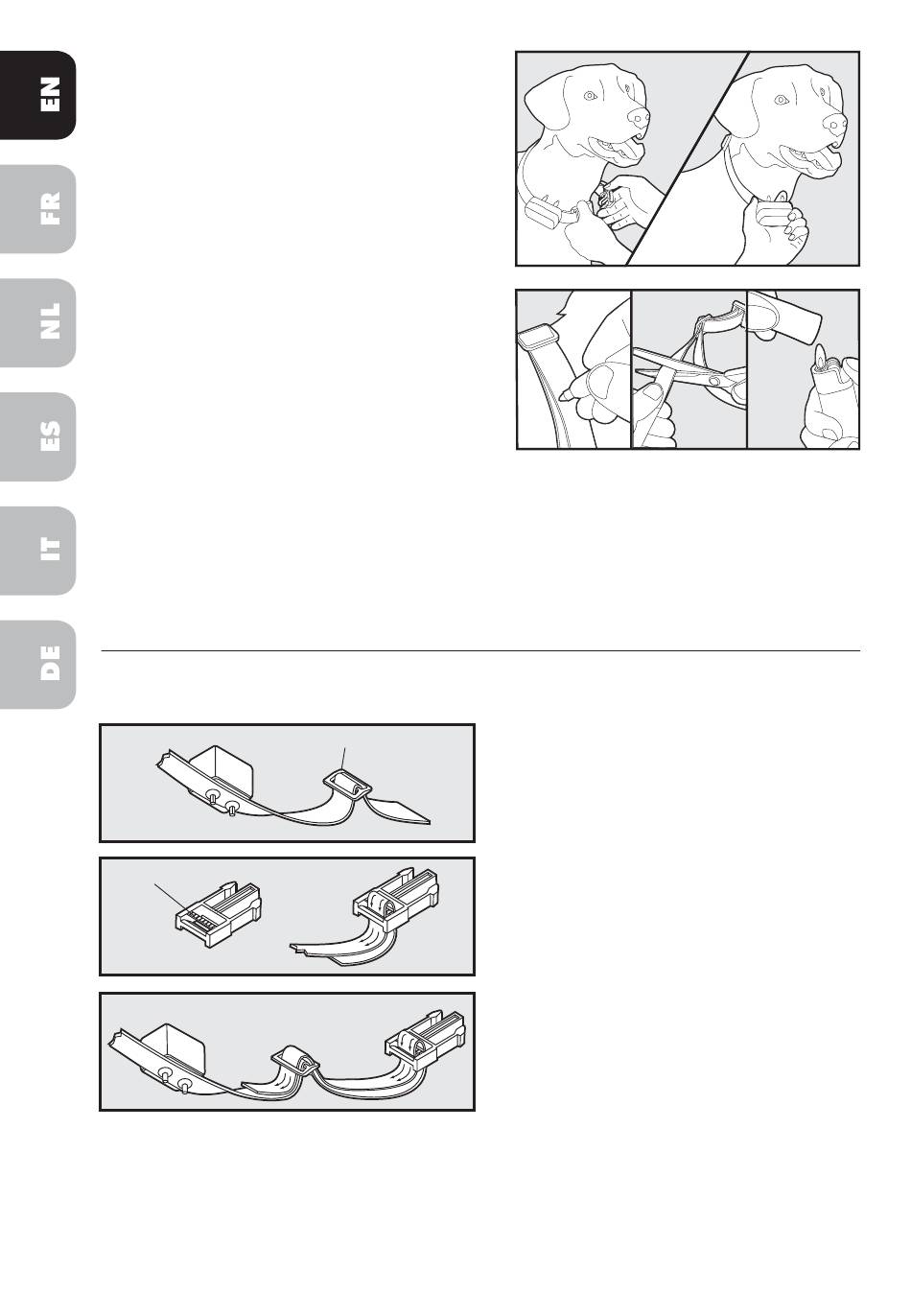 EN

FR

NL

ES

IT

DE