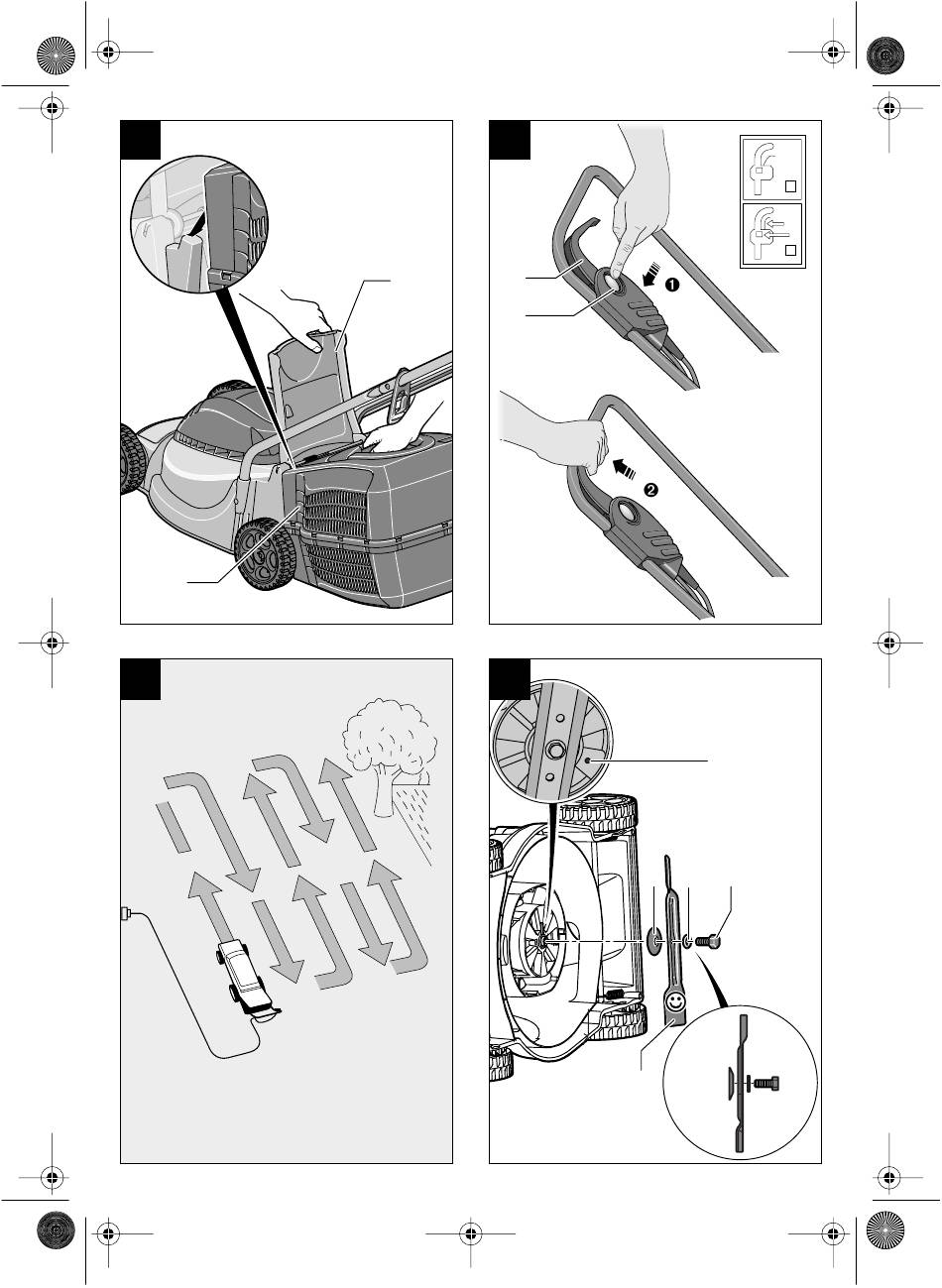 ❶

❷