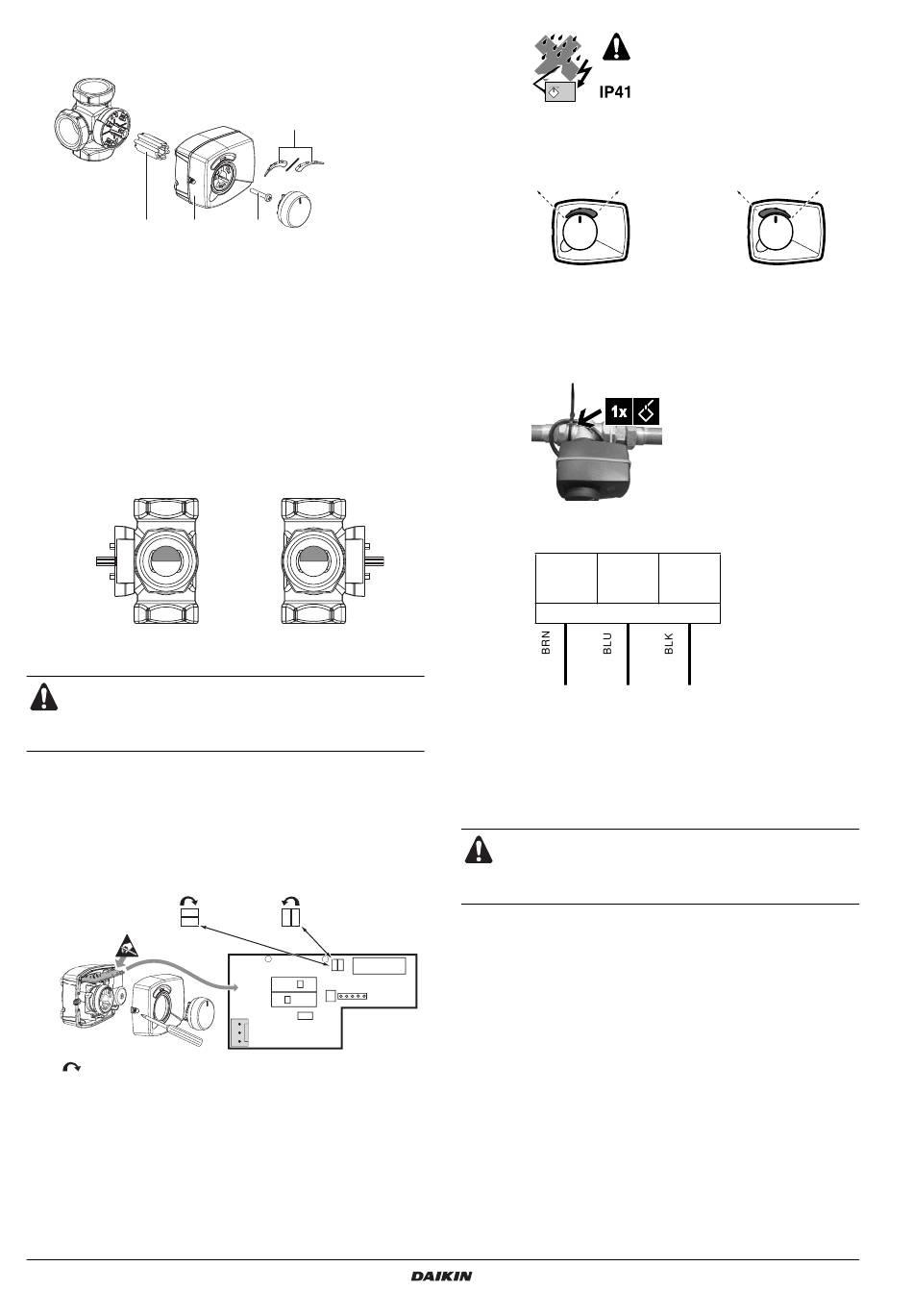 IP41

1x

BRN

BLU

BLK

DAIKIN