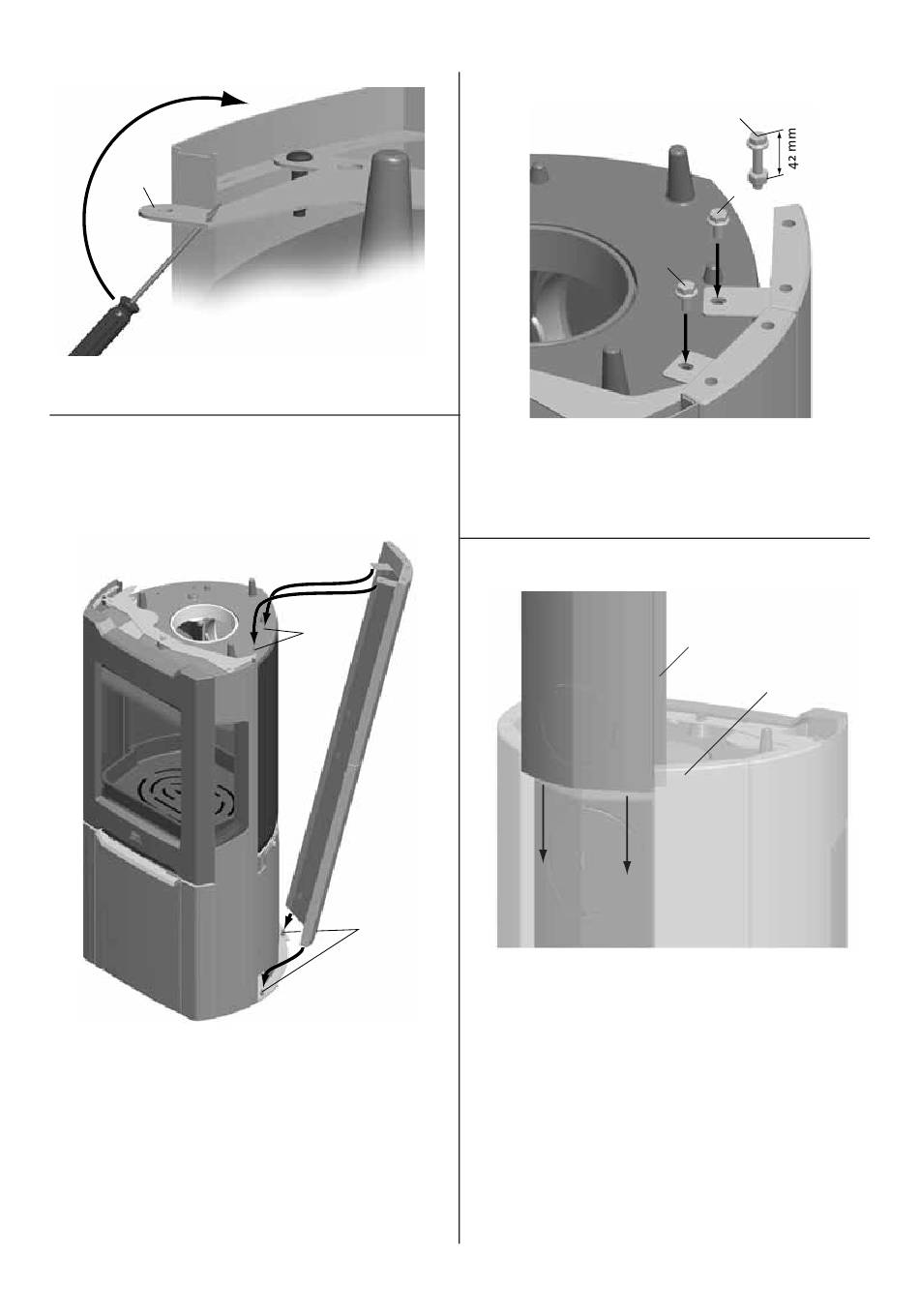 42 mm