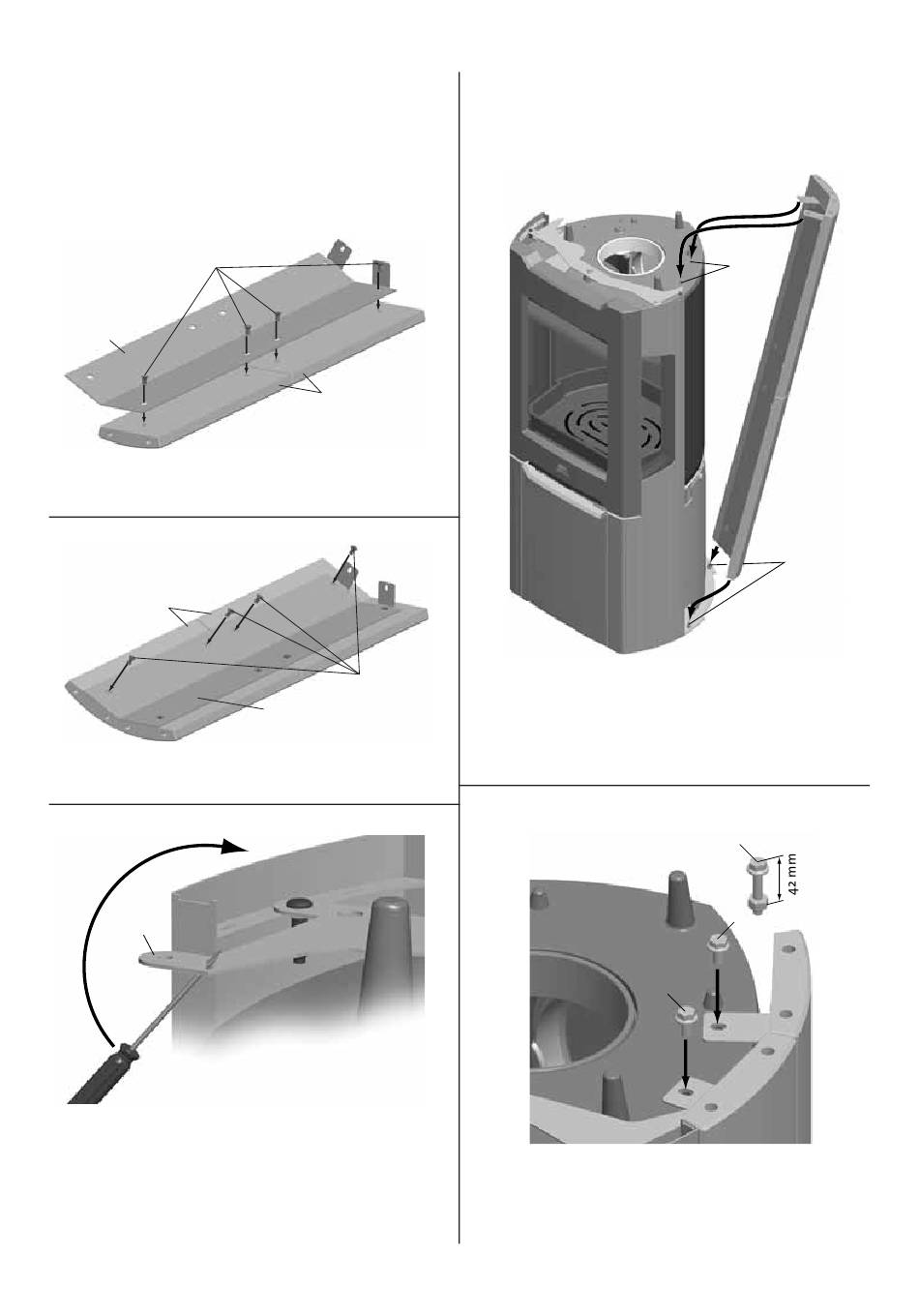 42 mm