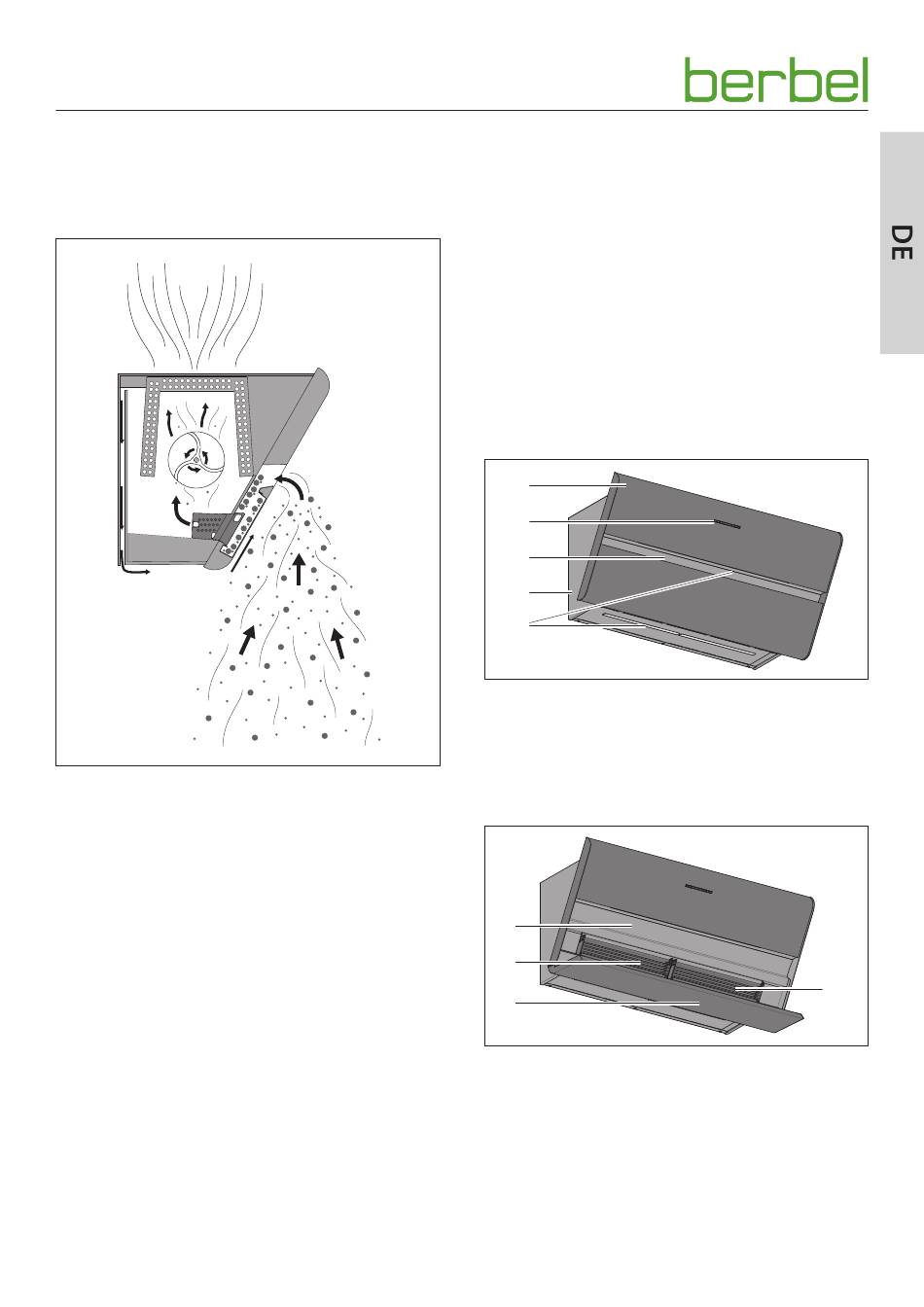 berbel

DE