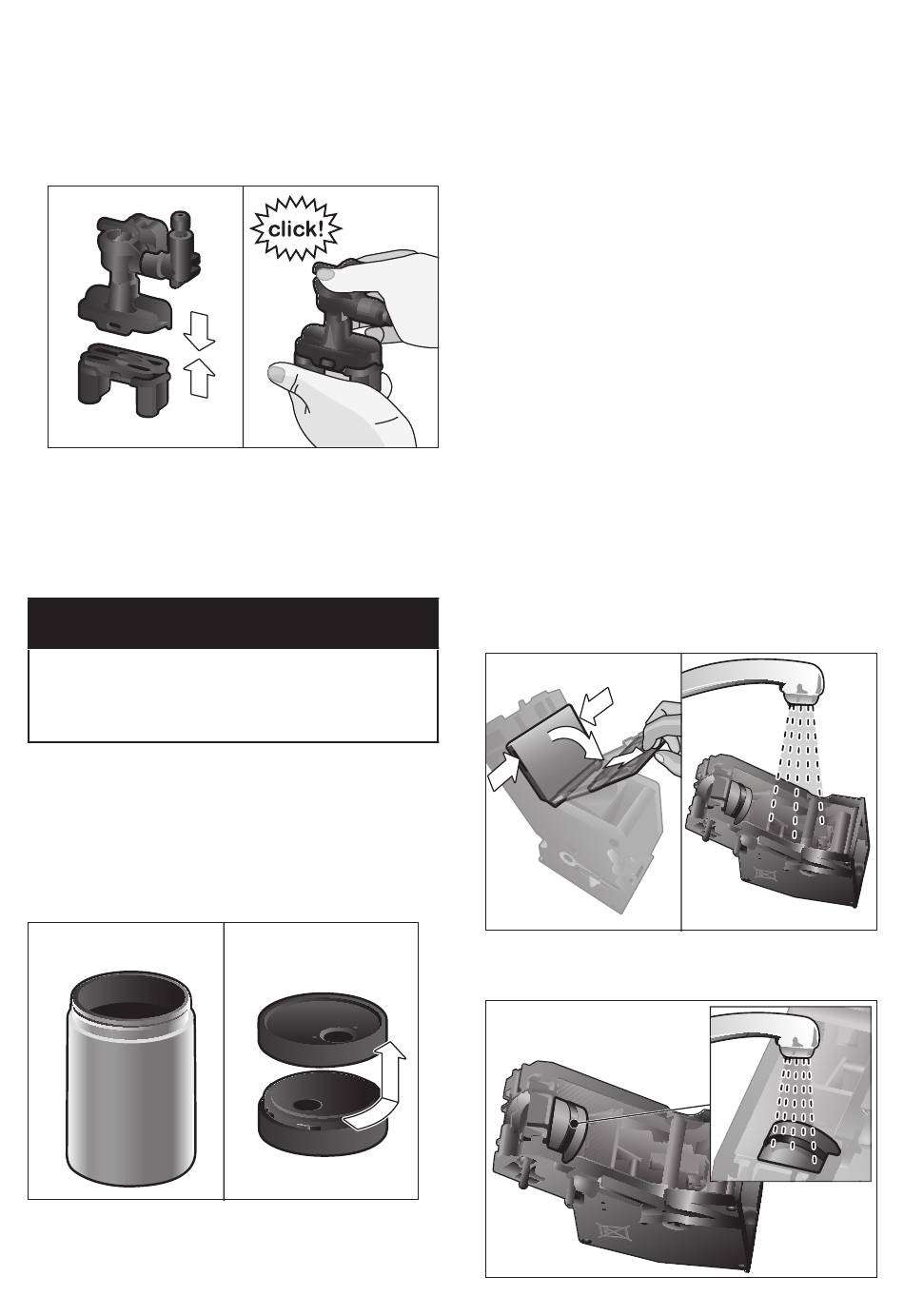 click!