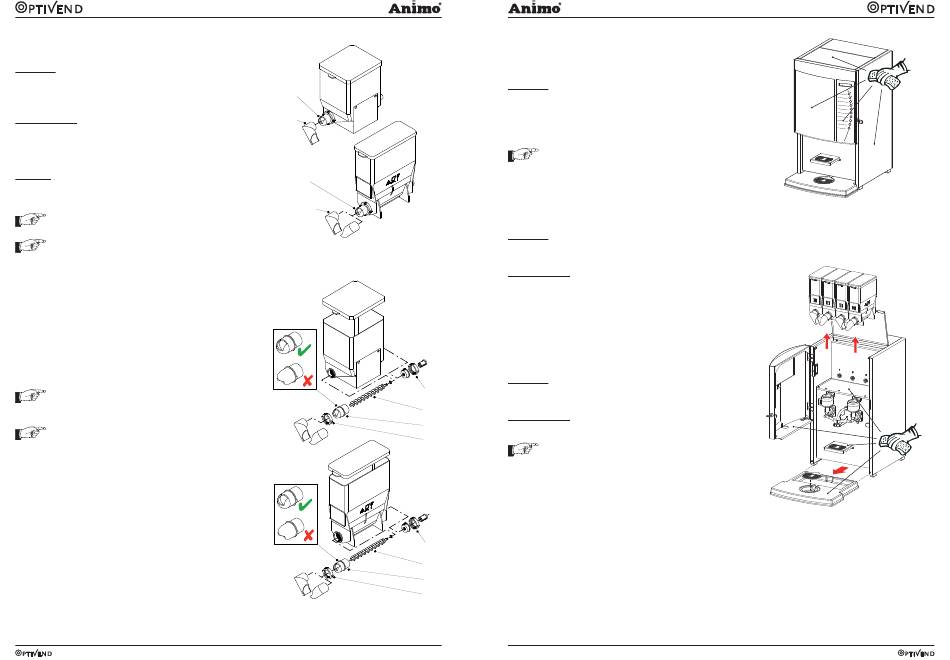 OPTIVEND

Animo

Animo

OPTIVEND

OPTIVEND

OPTIVEND