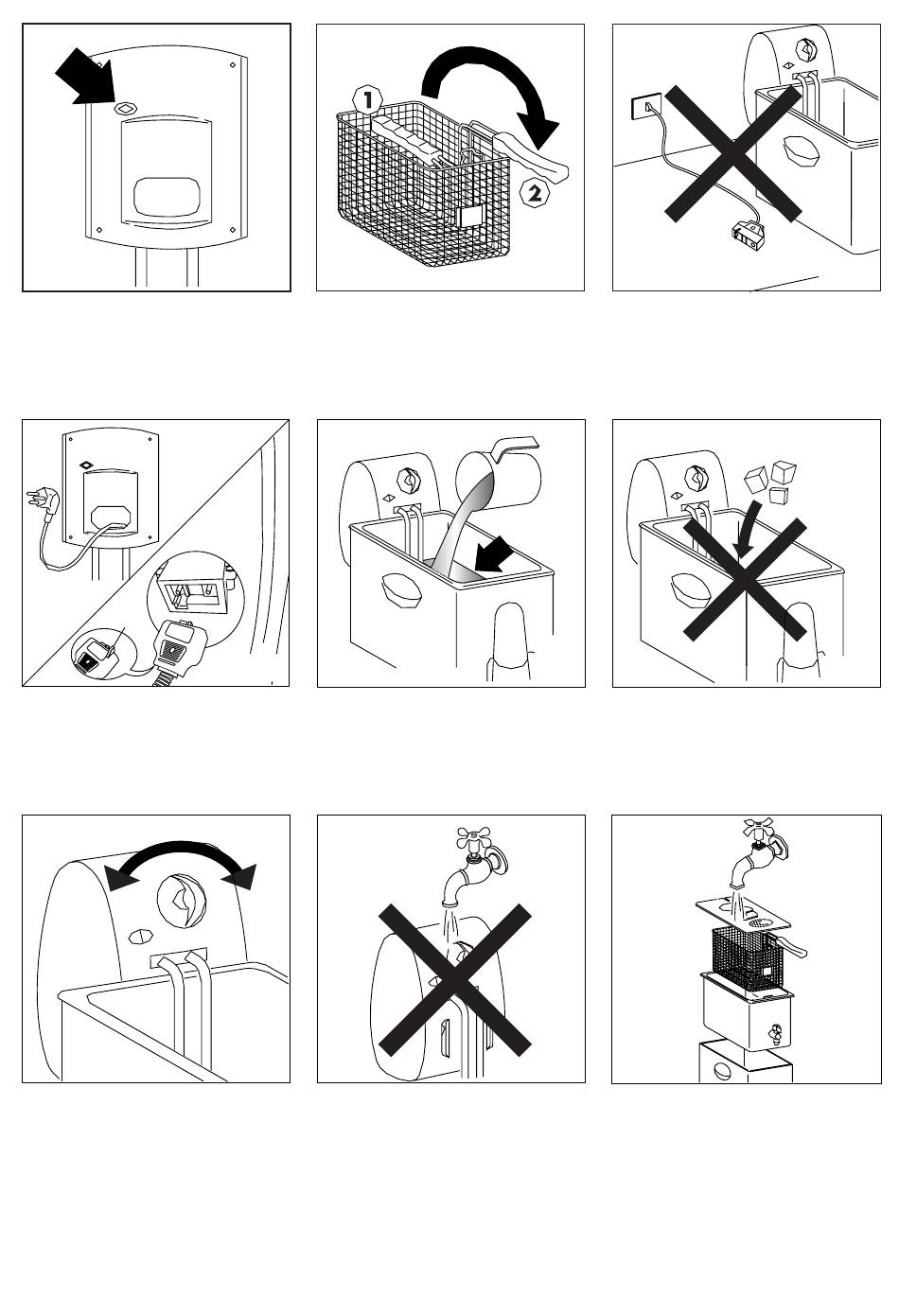 1
2