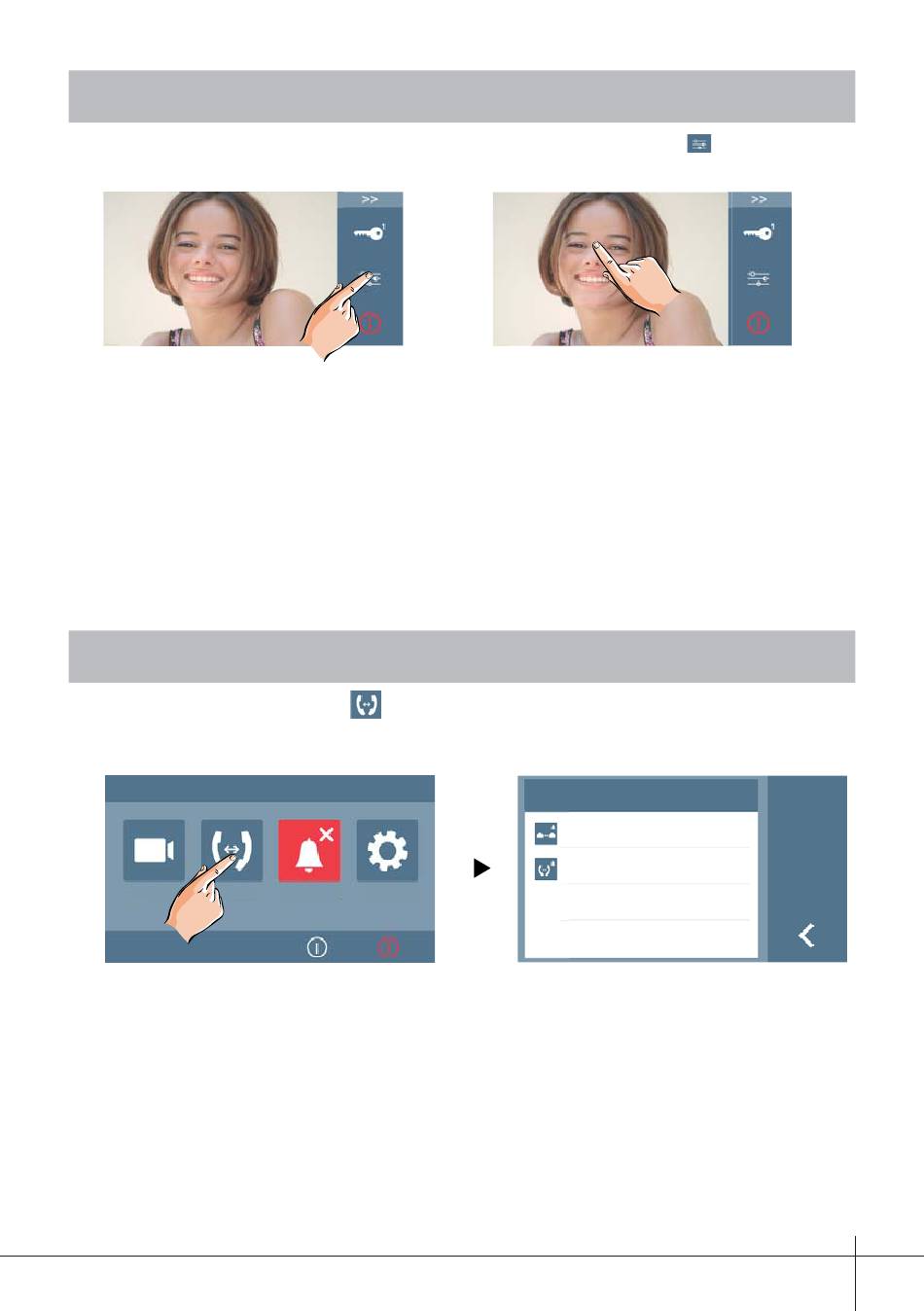 >>

>>