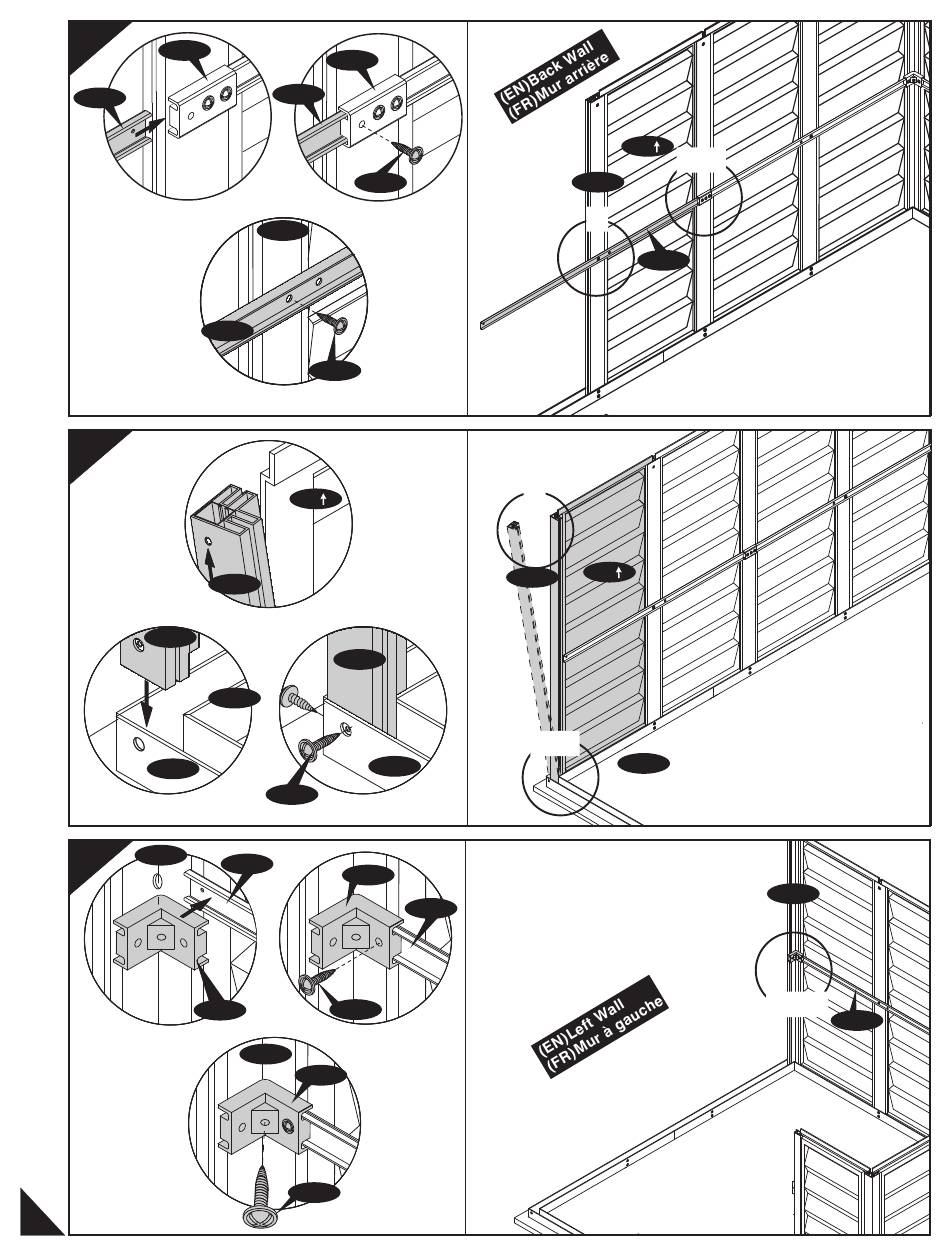 (EN)Back Wall
(FR)Mur arrière

(EN)Left Wall
(FR)Mur à gauche