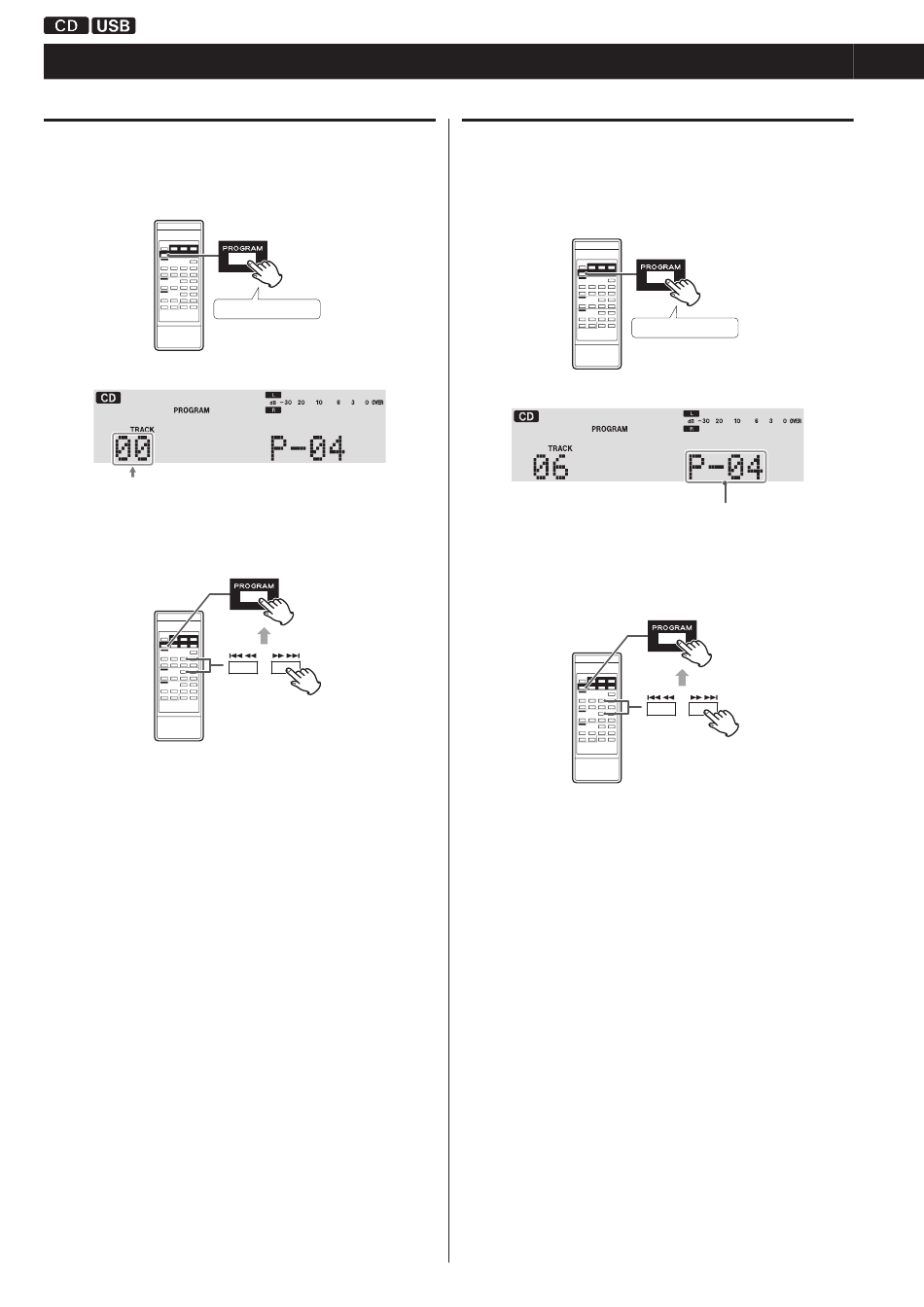 CD USB

PROGRAM

CD PROGRAM L dB −30 20 10 6 3 0 OVER R
TRACK
00 P-04

PROGRAM

PROGRAM

CD PROGRAM L dB −30 20 10 6 3 0 OVER R
TRACK
06 P-04

PROGRAM