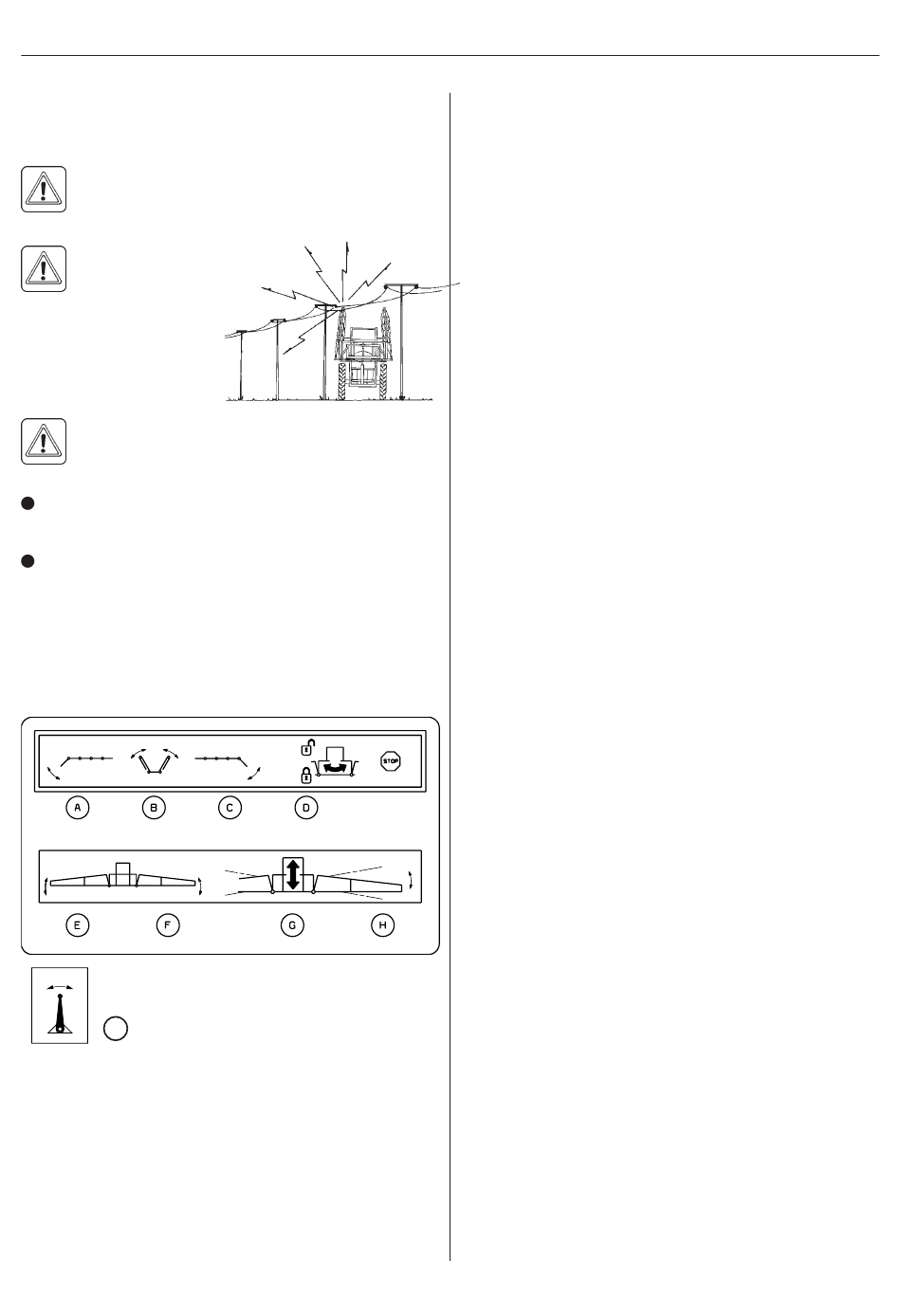 STOP

A B C D

E F G H