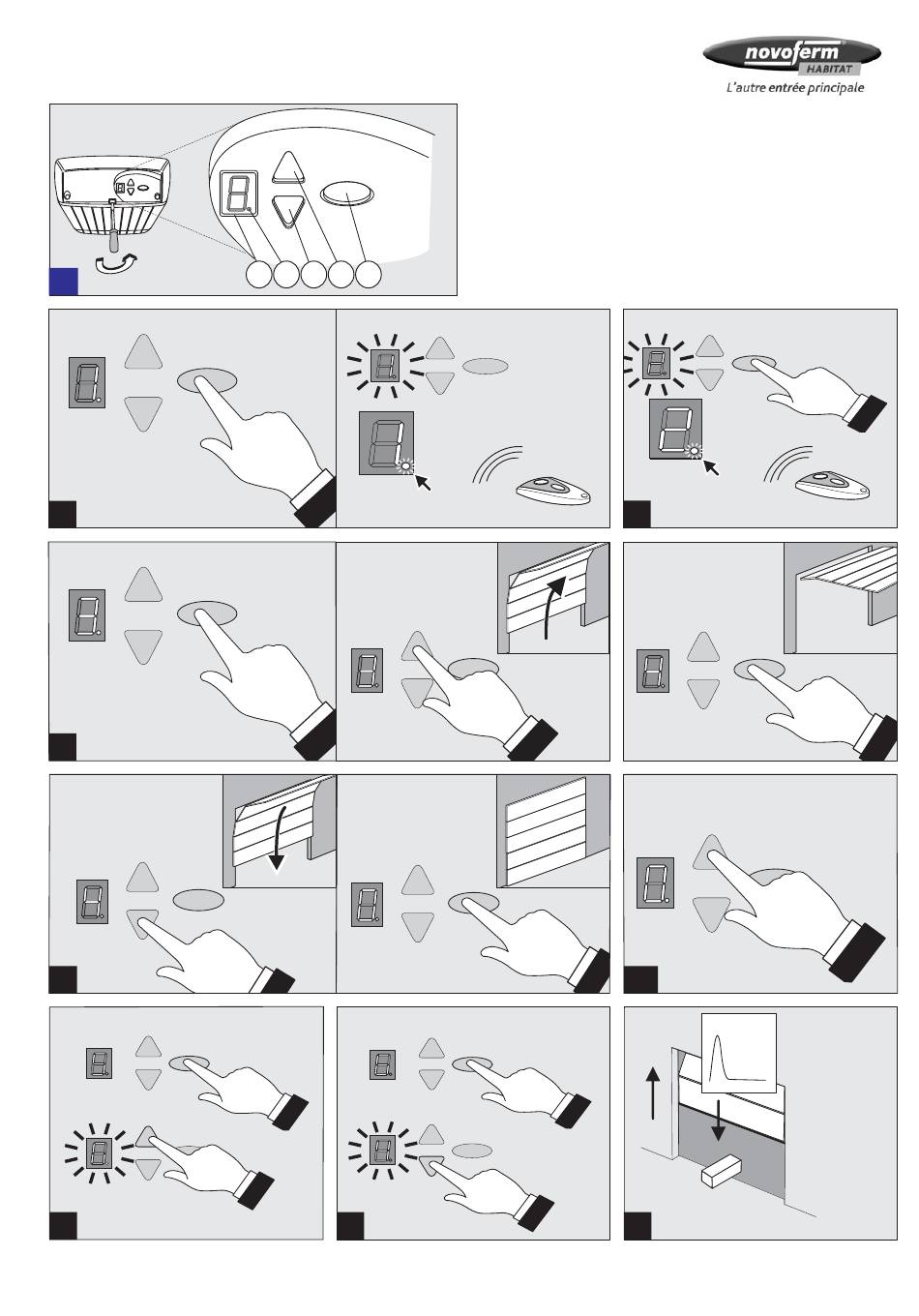 novoferm
HABITAT
L'autre entrée principale