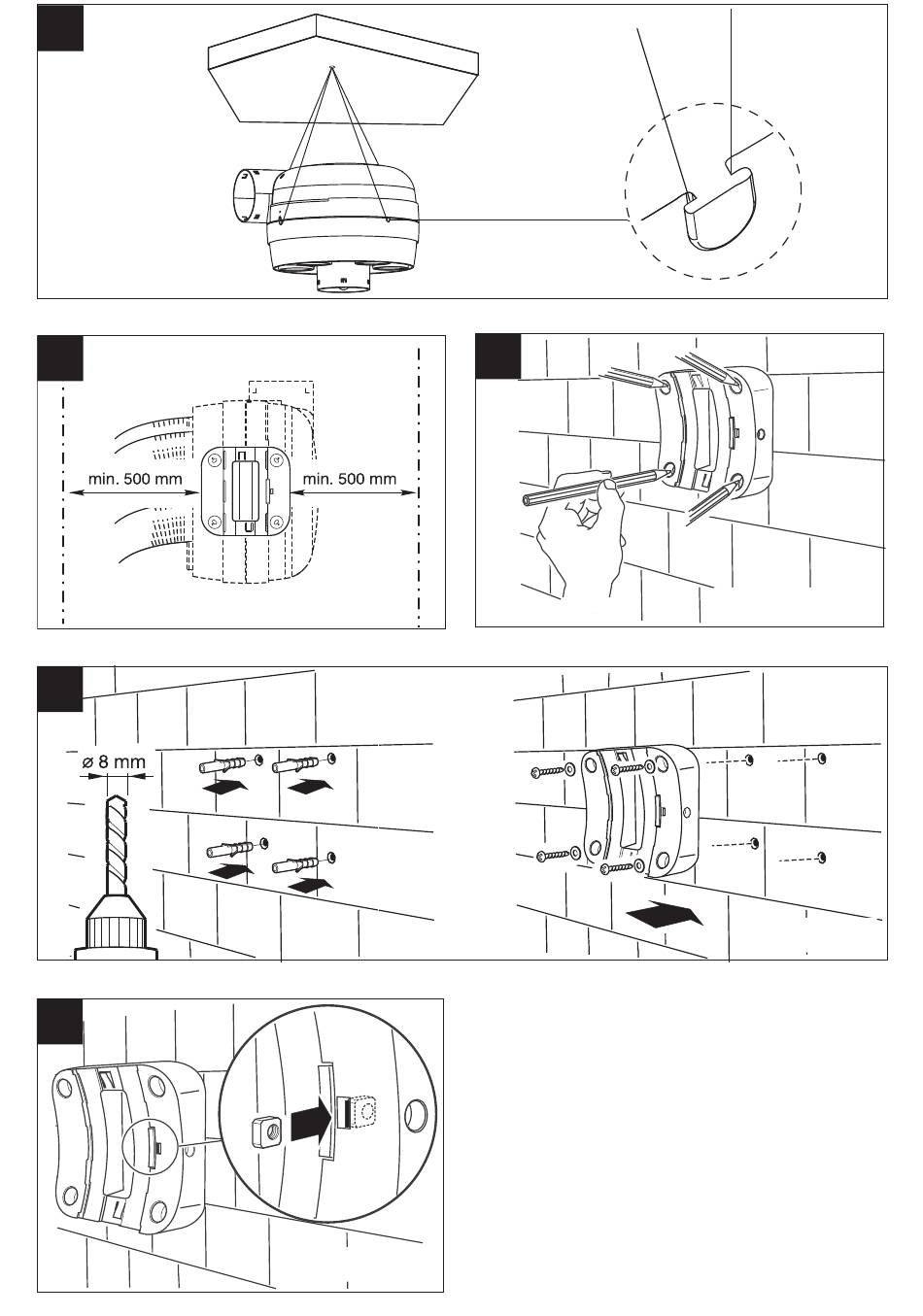 min. 500 mm
min. 500 mm

ø 8 mm