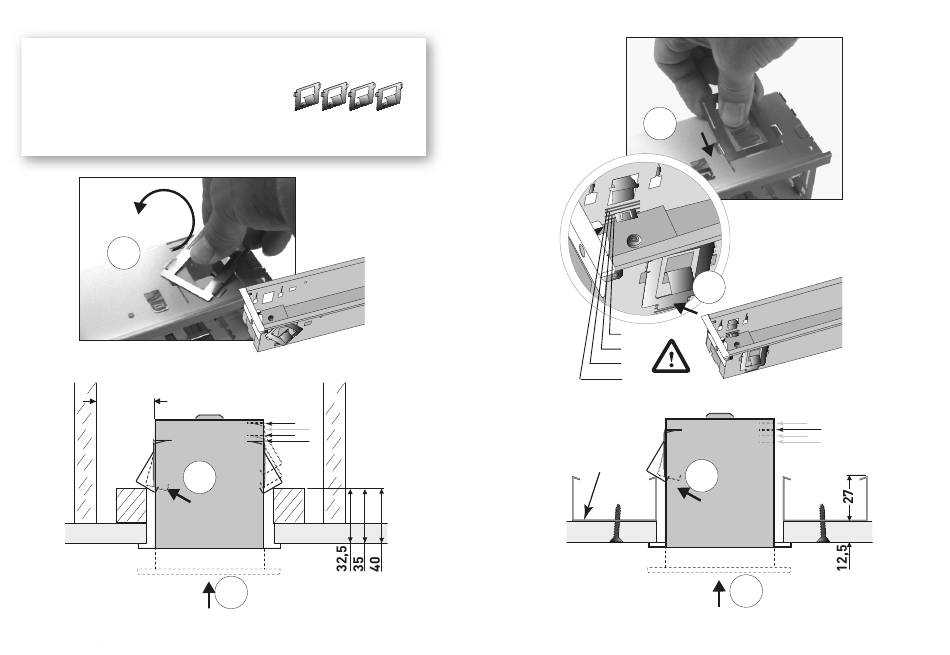 32,5
35
40

27
12,5