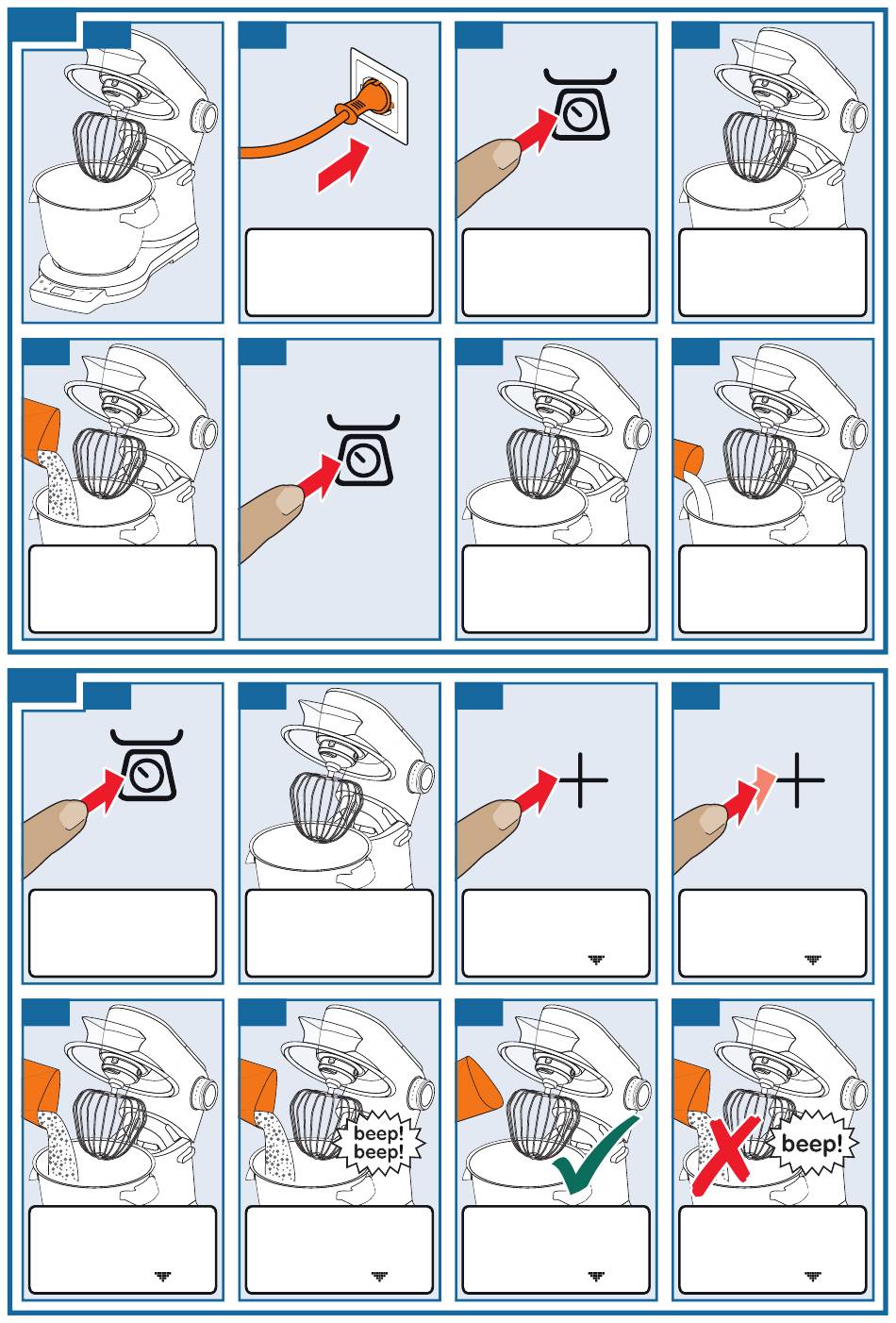 beep!
beep!

beep!