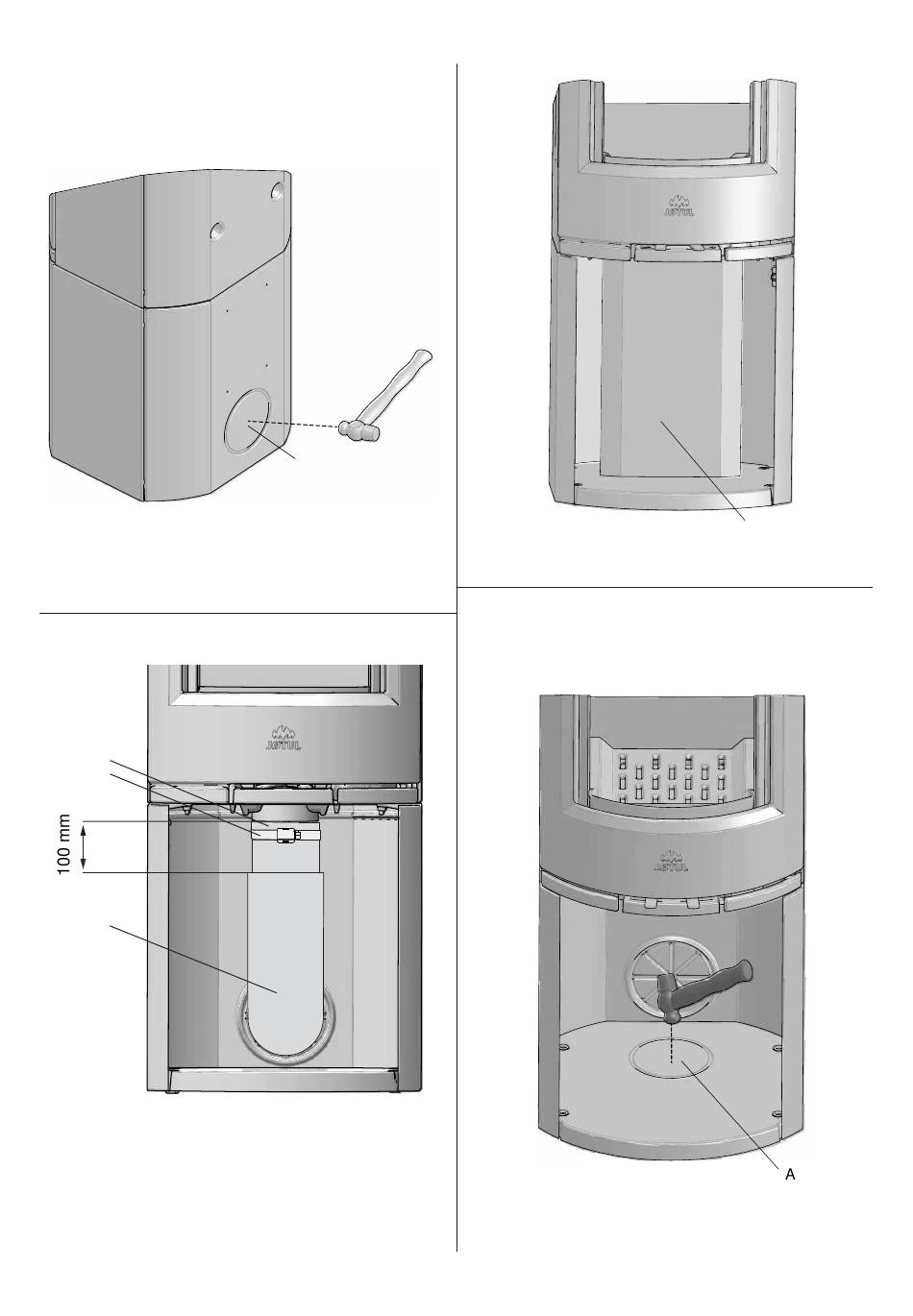 JØTUL

JØTUL

100 mm

JØTUL

A