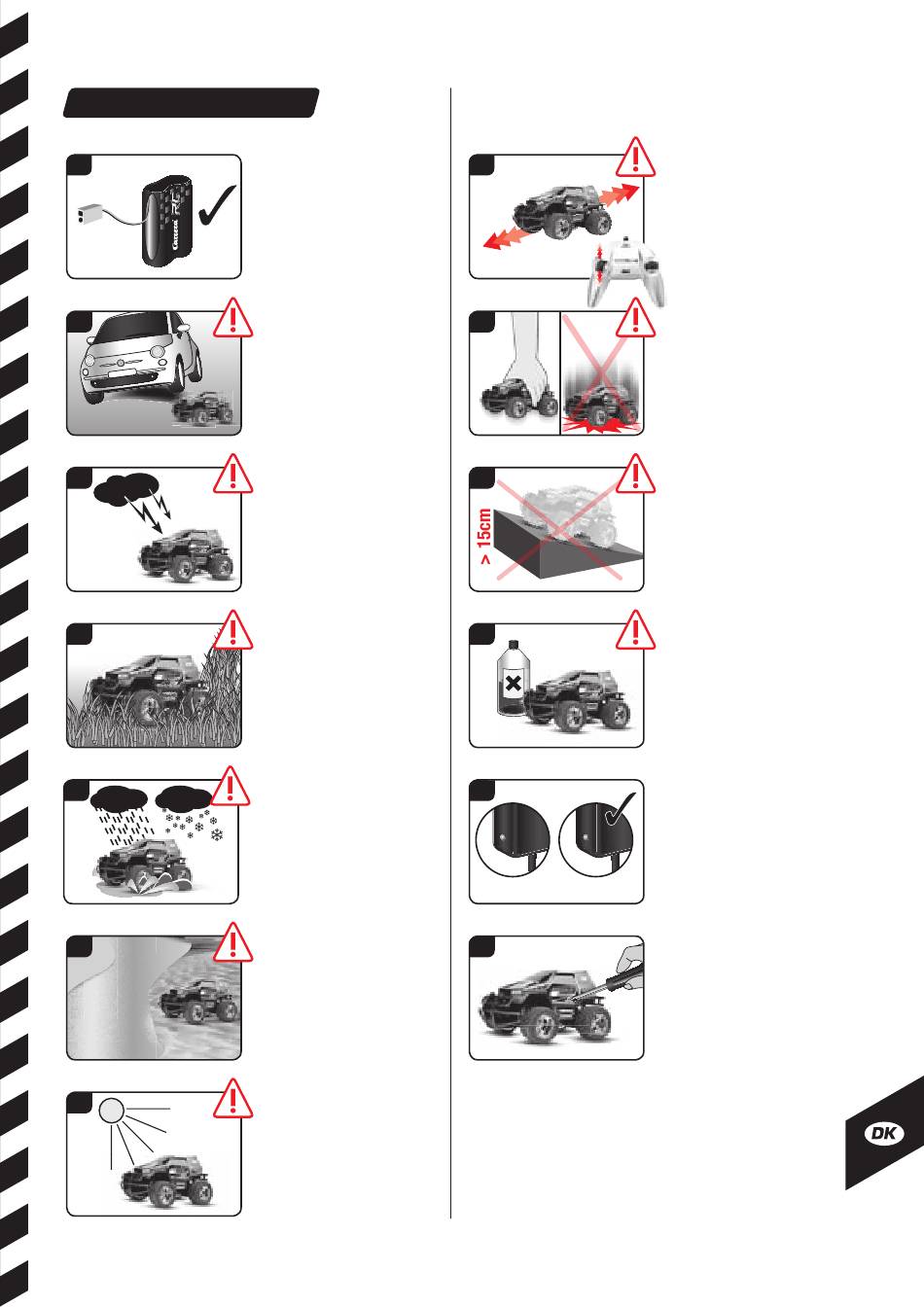 Carrera RC

> 15cm

DK