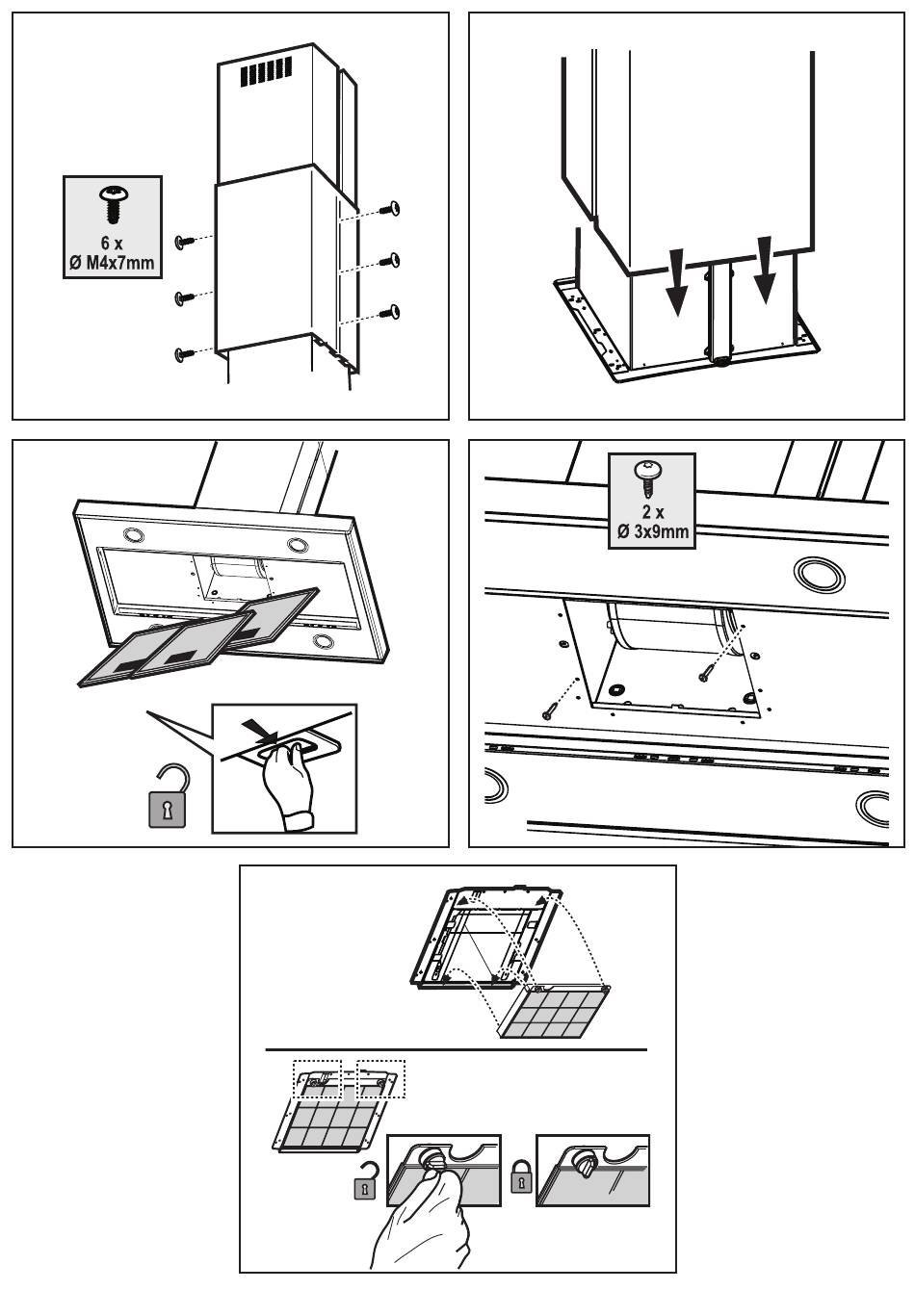 6 x
Ø M4x7mm

2 x
Ø 3x9mm